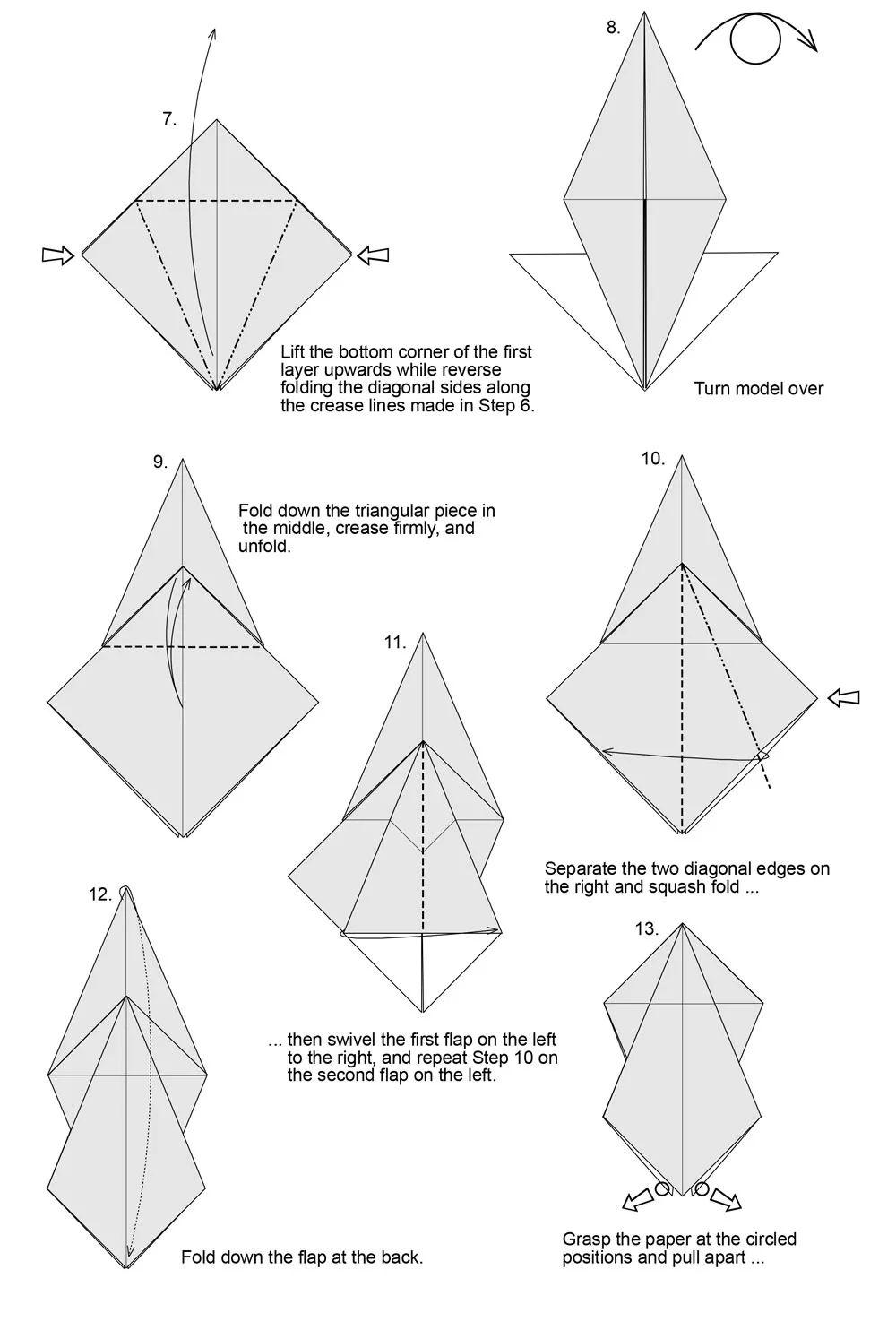 7.

Lift the bottom corner of the first layer upwards while reverse folding the diagonal sides along the crease lines made in Step 6.

8.

Turn model over

9.

Fold down the triangular piece in the middle, crease firmly, and unfold.

10.

Separate the two diagonal edges on the right and squash fold ...

11.

... then swivel the first flap on the left to the right, and repeat Step 10 on the second flap on the left.

12.

Fold down the flap at the back.

13.

Grasp the paper at the circled positions and pull apart ...