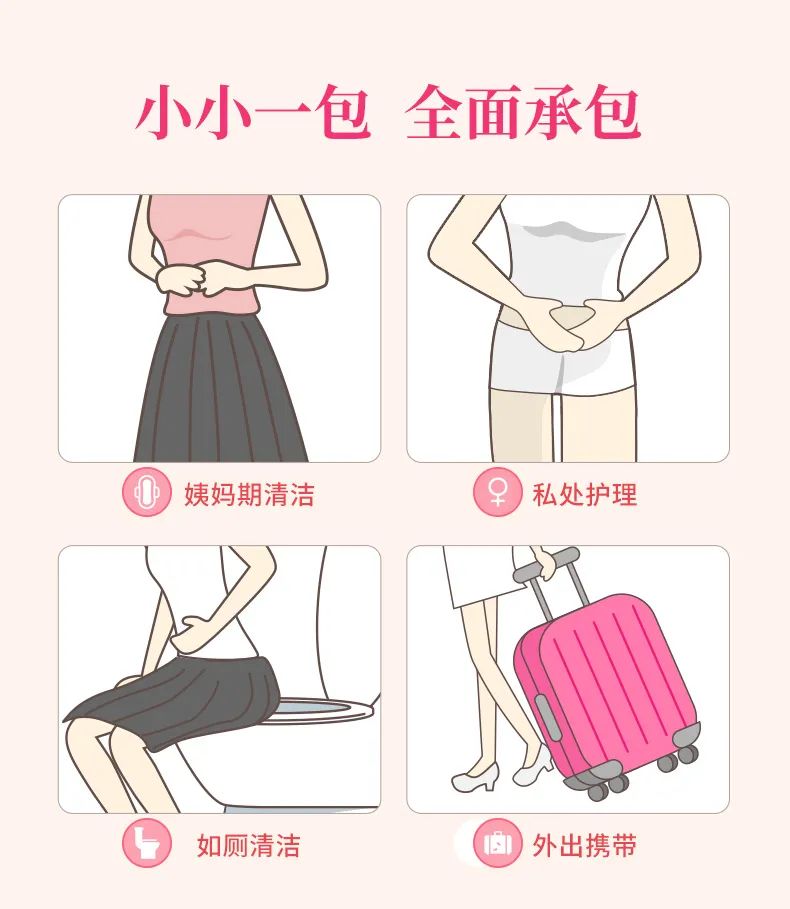 小小一包 全面承包

姨妈期清洁

私处护理

如厕清洁

外出携带