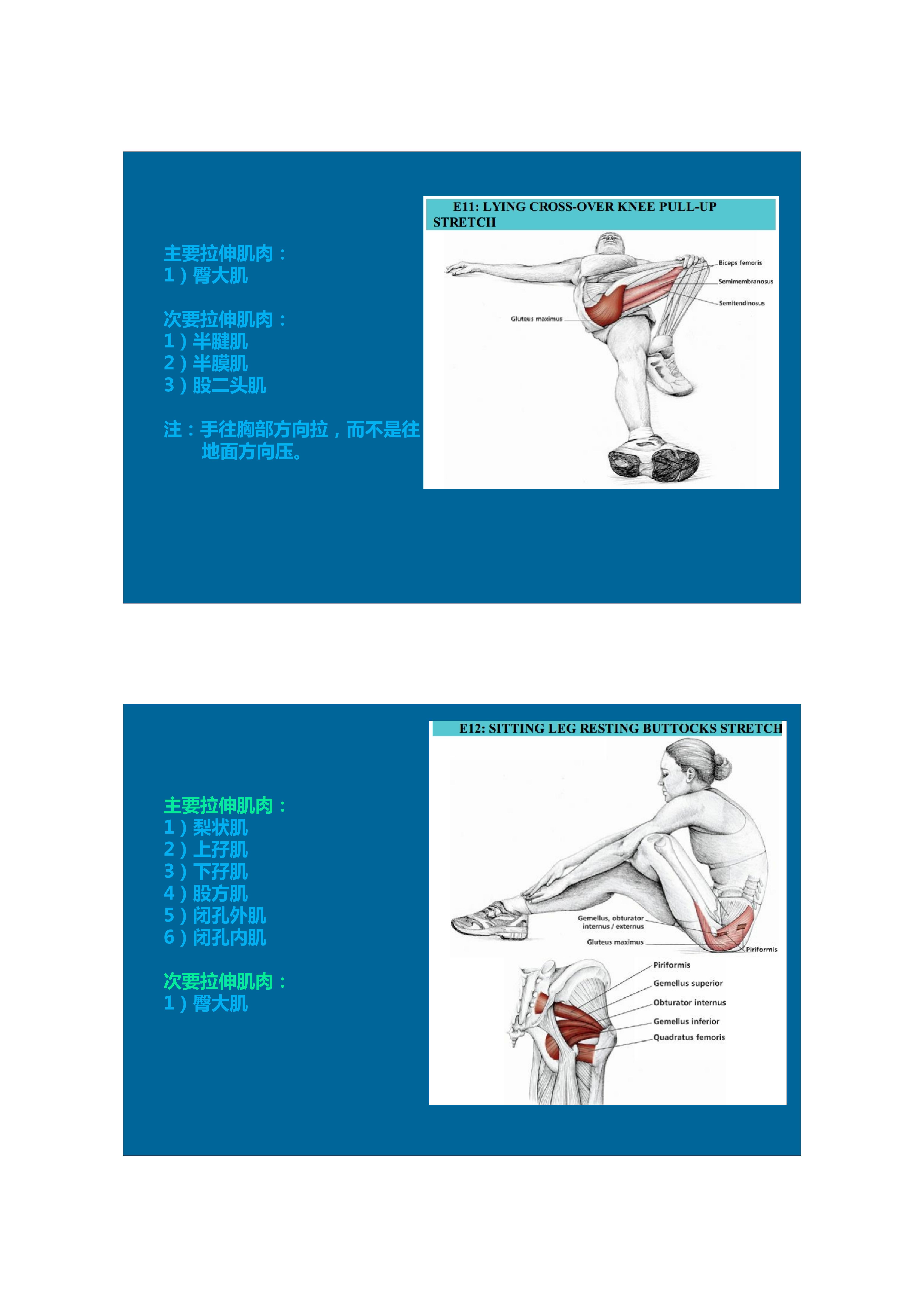 主要拉伸肌肉：
1）臀大肌

次要拉伸肌肉：
1）半腱肌
2）半膜肌
3）股二头肌

注：手往胸部方向拉，而不是往地面方向压。

E11: LYING CROSS-OVER KNEE PULL-UP STRETCH

Biceps femoris
Semimembranosus
Semitendinosus
Gluteus maximus

主要拉伸肌肉：
1）梨状肌
2）上孖肌
3）下孖肌
4）股方肌
5）闭孔外肌
6）闭孔内肌

次要拉伸肌肉：
1）臀大肌

E12: SITTING LEG RESTING BUTTOCKS STRETCH

Gemellus, obturator internus / externus
Gluteus maximus
Piriformis
Piriformis
Gemellus superior
Obturator internus
Gemellus inferior
Quadratus femoris