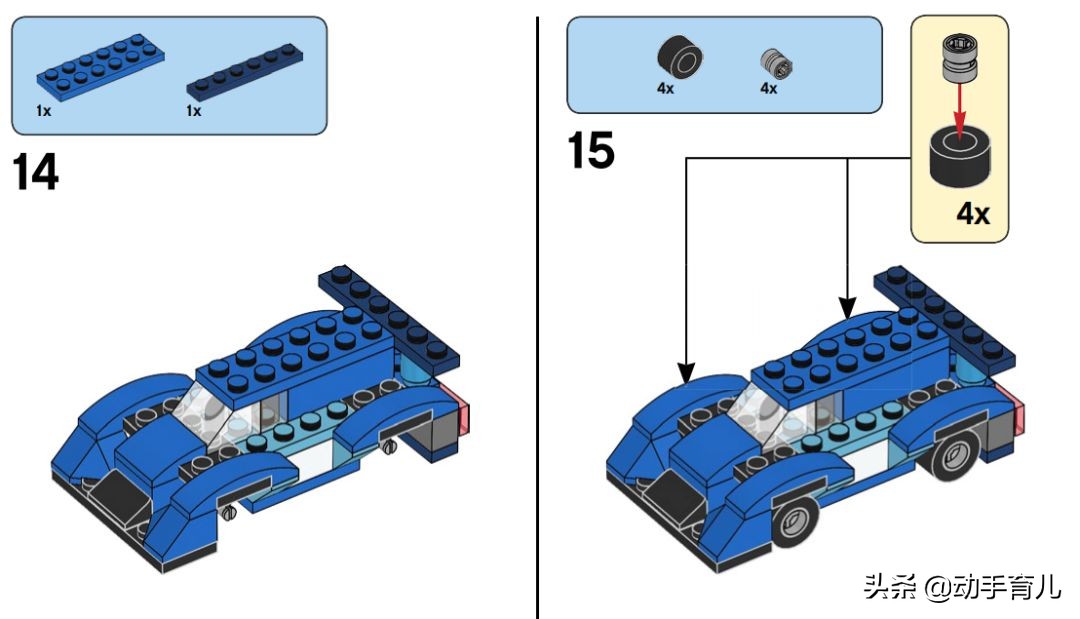 1x 1x

14

4x 4x

15

4x

头条 @动手育儿