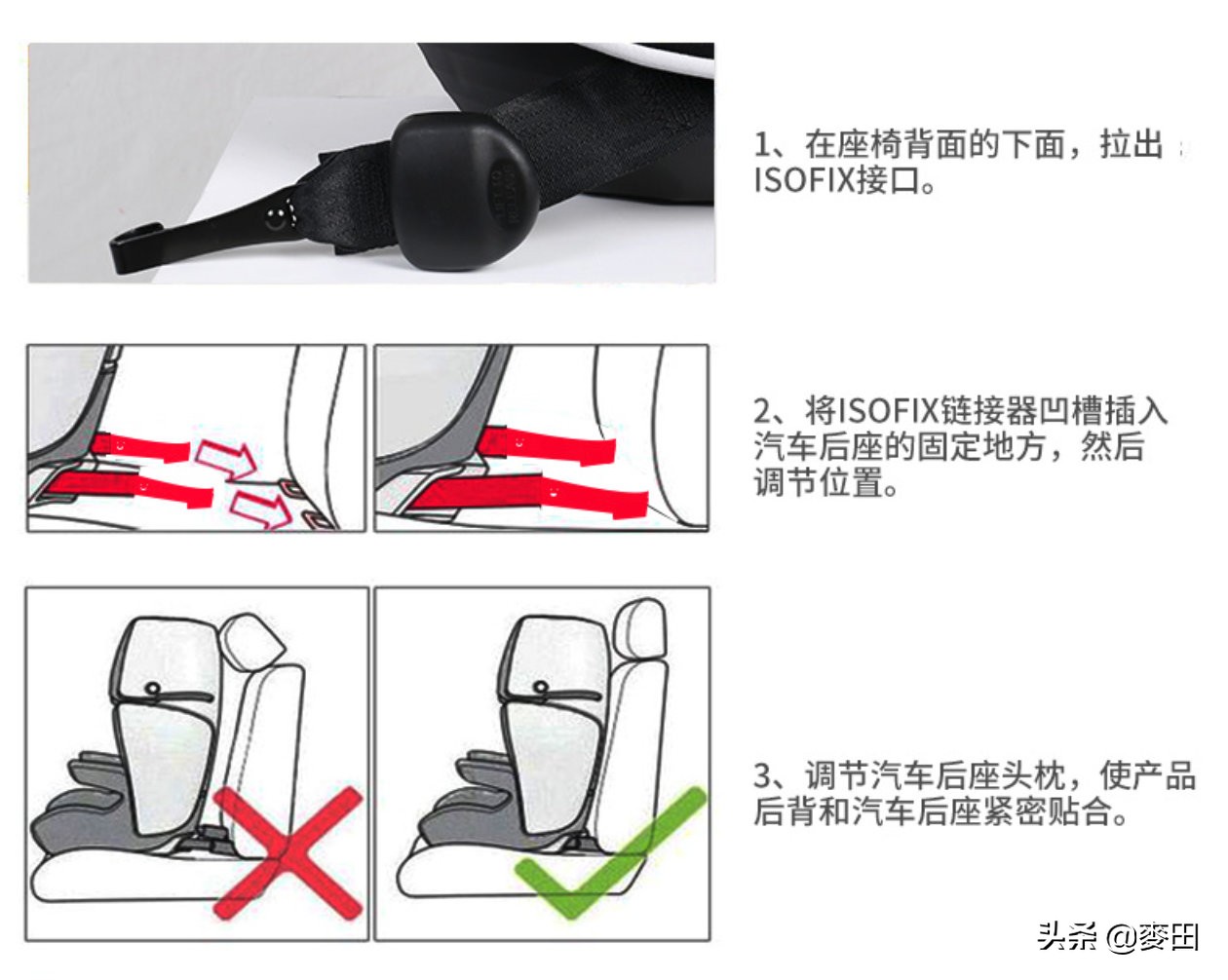 1、在座椅背面的下面，拉出 ISOFIX接口。

2、将ISOFIX链接器凹槽插入汽车后座的固定地方，然后调节位置。

3、调节汽车后座头枕，使产品后背和汽车后座紧密贴合。

头条 @麥田