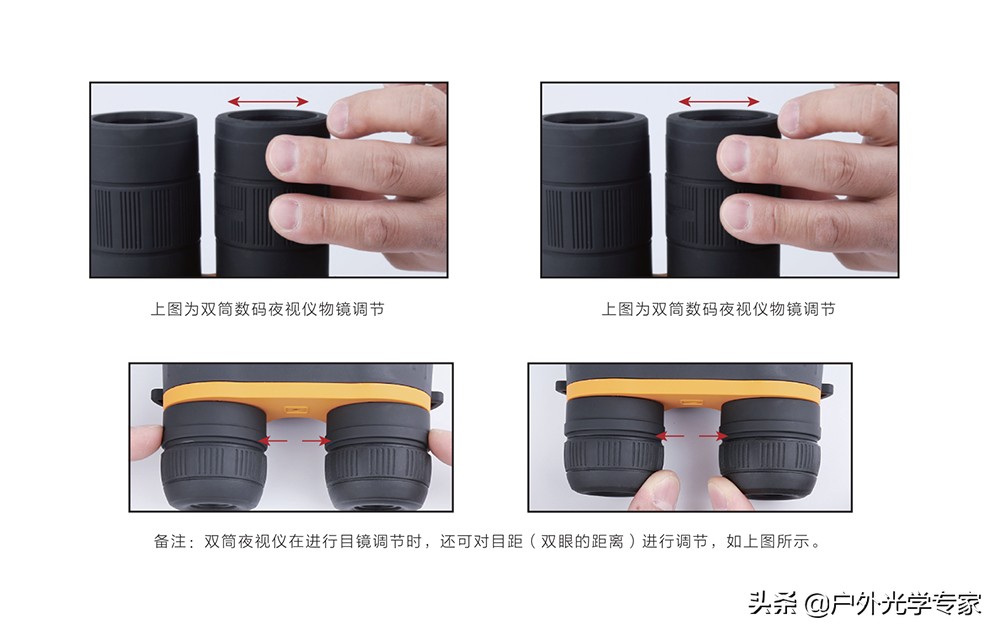 上图为双筒数码夜视仪物镜调节

上图为双筒数码夜视仪物镜调节

备注：双筒夜视仪在进行目镜调节时，还可对目距（双眼的距离）进行调节，如上图所示。

头条 @户外光学专家