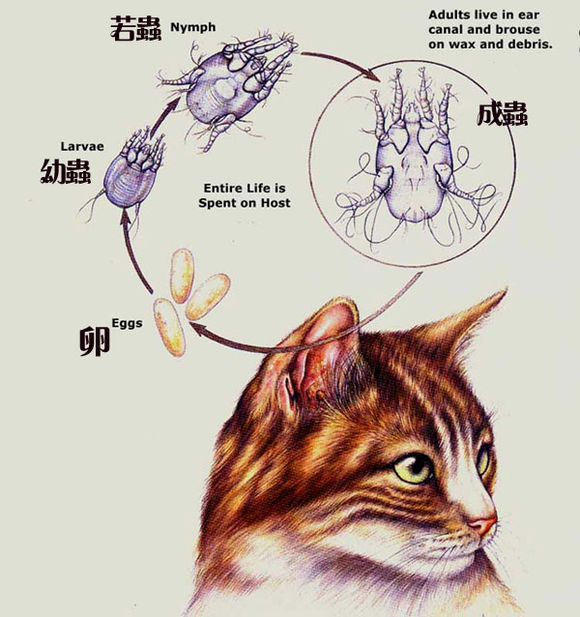 若蟲 Nymph

Adults live in ear canal and brouse on wax and debris.

成蟲

Larvae
幼蟲

Entire Life is Spent on Host

卵 Eggs