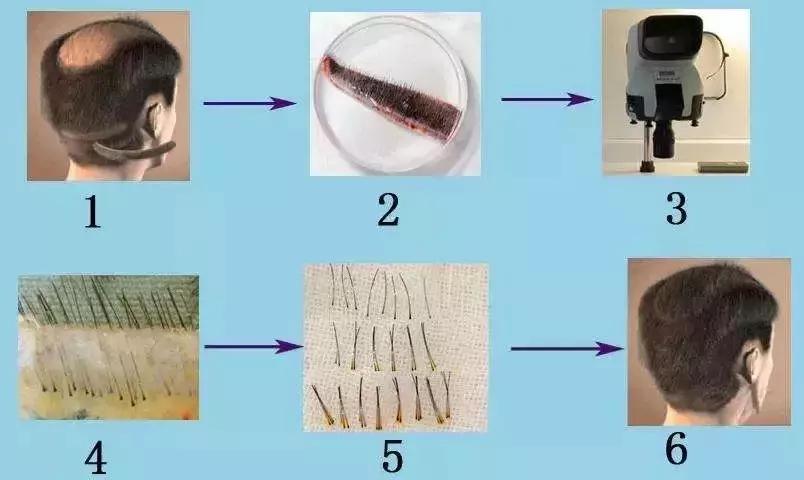 1

2

3

4

5

6