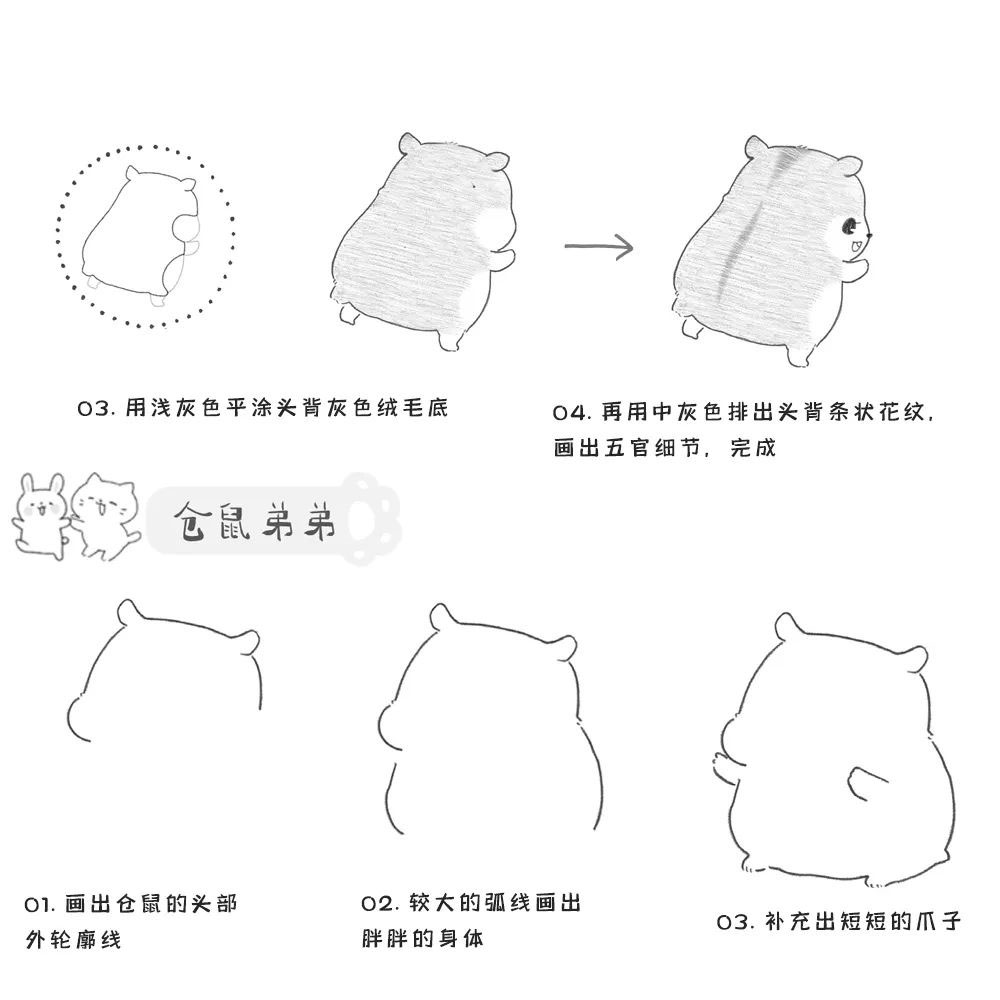 03. 用浅灰色平涂头背灰色绒毛底

04. 再用中灰色排出头背条状花纹，画出五官细节，完成

仓鼠弟弟

01. 画出仓鼠的头部外轮廓线

02. 较大的弧线画出胖胖的身体

03. 补充出短短的爪子