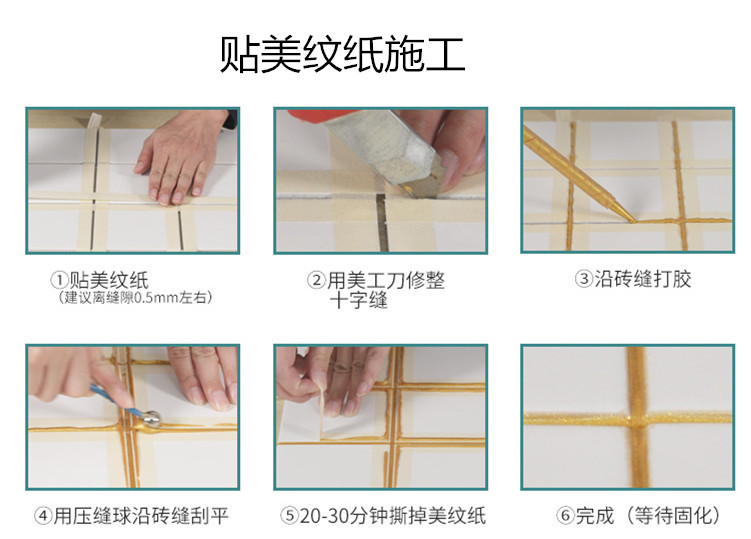 贴美纹纸施工

①贴美纹纸
（建议离缝隙0.5mm左右）

②用美工刀修整十字缝

③沿砖缝打胶

④用压缝球沿砖缝刮平

⑤20-30分钟撕掉美纹纸

⑥完成（等待固化）