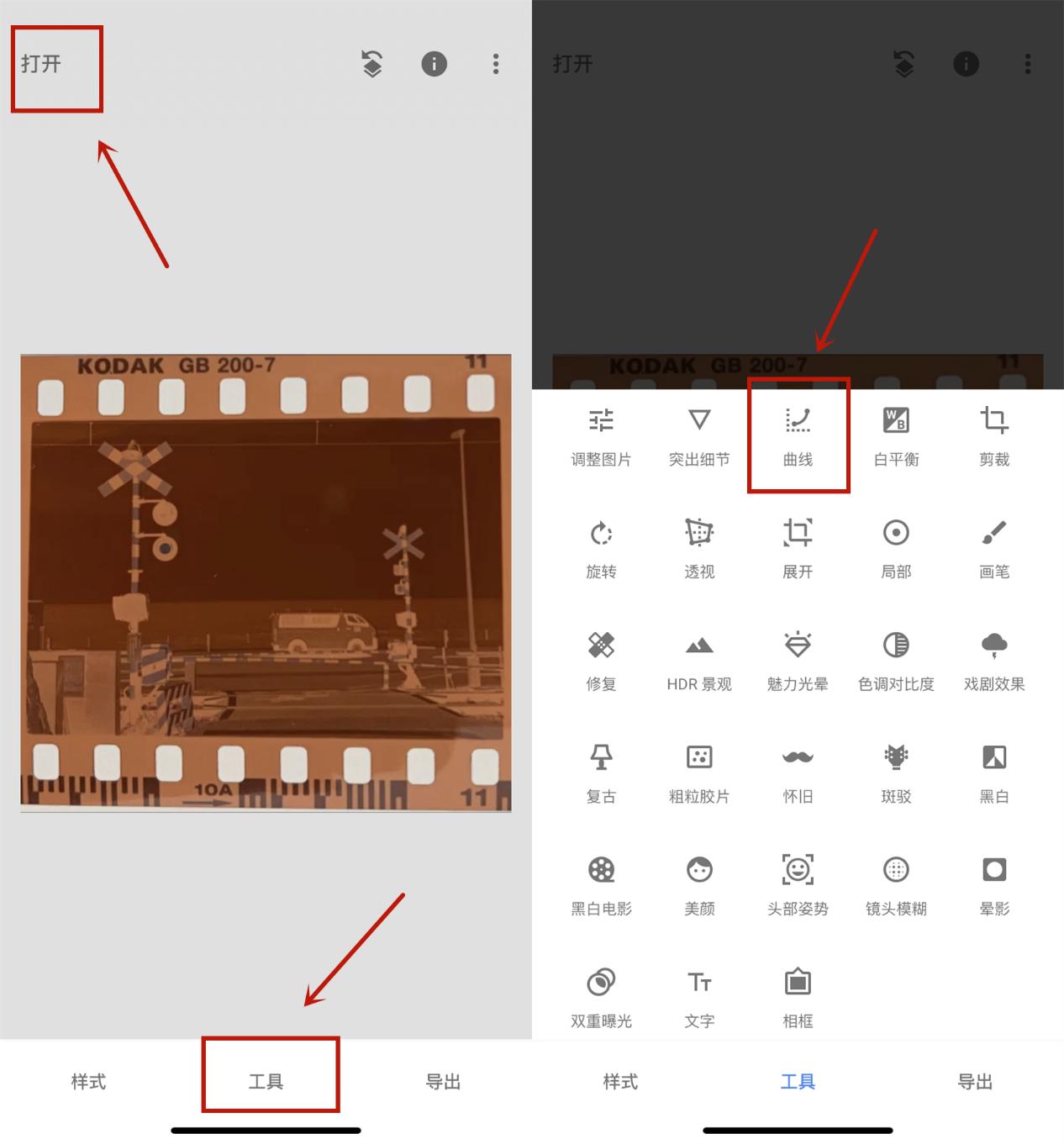 打开

KODAK GB 200-7 11

10A 11

样式 工具 导出

打开

KODAK GB 200-7 11

调整图片 突出细节 曲线 白平衡 剪裁

旋转 透视 展开 局部 画笔

修复 HDR 景观 魅力光晕 色调对比度 戏剧效果

复古 粗粒胶片 怀旧 斑驳 黑白

黑白电影 美颜 头部姿势 镜头模糊 晕影

双重曝光 文字 相框

样式 工具 导出