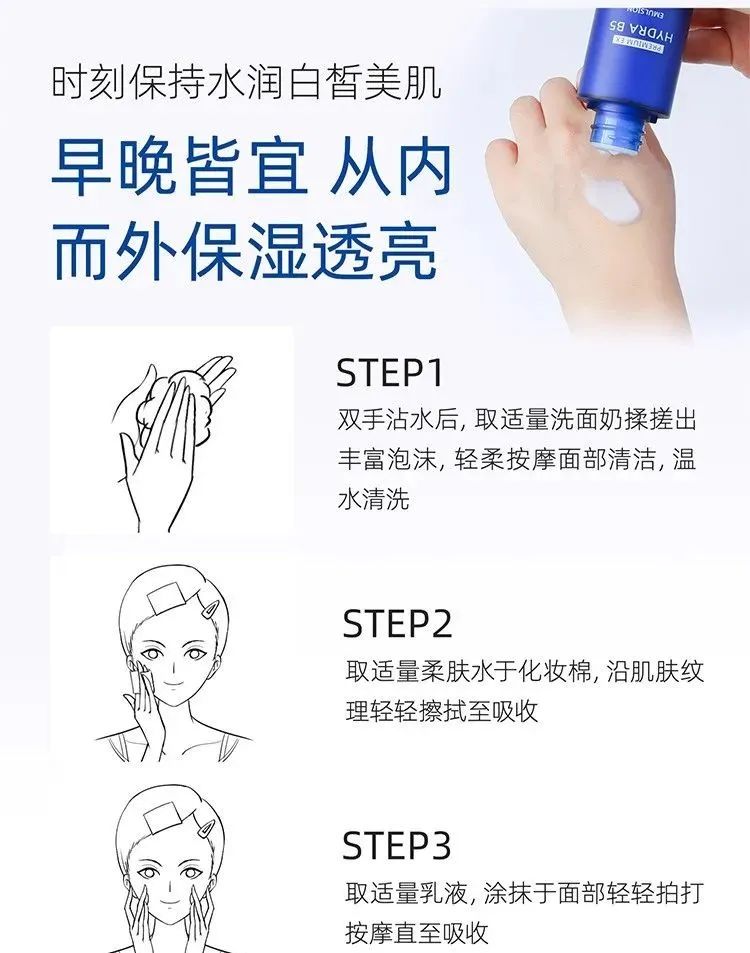 时刻保持水润白皙美肌

早晚皆宜 从内而外保湿透亮

PREMIUM EX
HYDRA B5
EMULSION

STEP1
双手沾水后, 取适量洗面奶揉搓出丰富泡沫, 轻柔按摩面部清洁, 温水清洗

STEP2
取适量柔肤水于化妆棉, 沿肌肤纹理轻轻擦拭至吸收

STEP3
取适量乳液, 涂抹于面部轻轻拍打按摩直至吸收