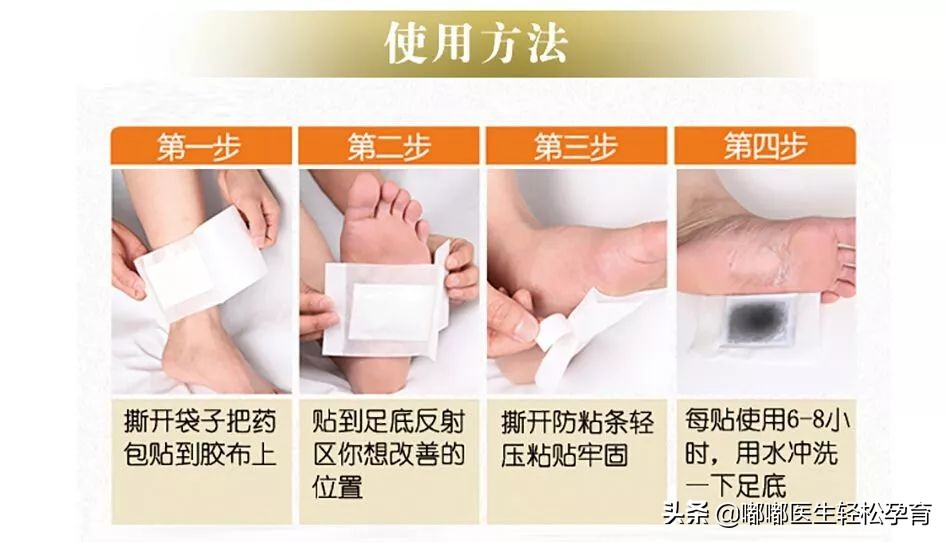 使用方法

第一步

撕开袋子把药包贴到胶布上

第二步

贴到足底反射区你想改善的位置

第三步

撕开防粘条轻压粘贴牢固

第四步

每贴使用6-8小时，用水冲洗一下足底

头条 @嘟嘟医生轻松孕育