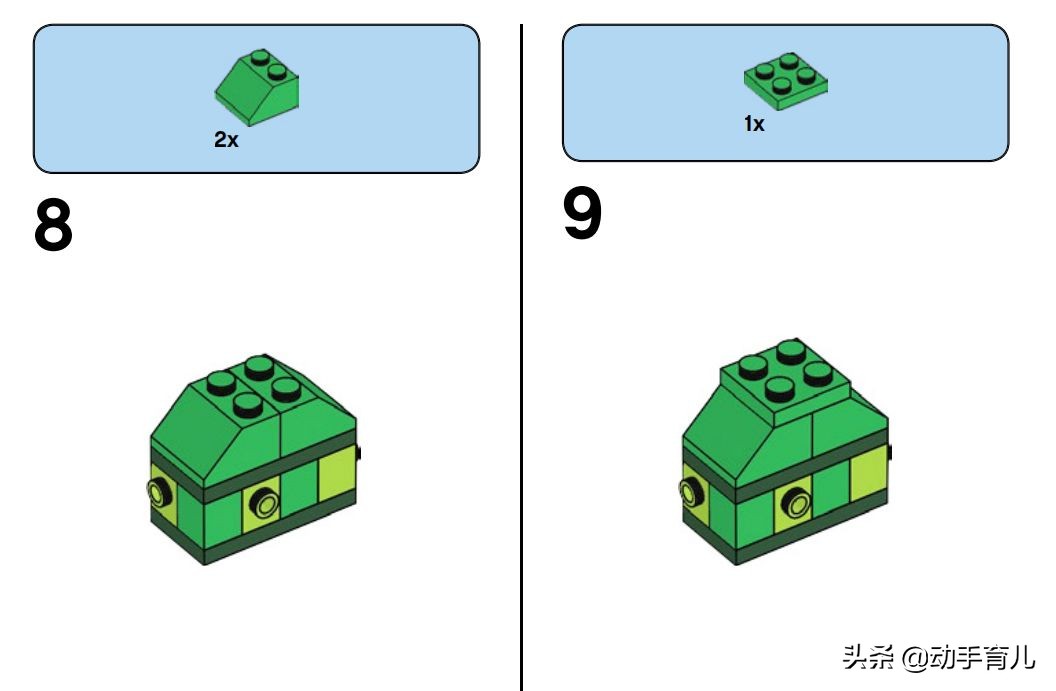 2x

8

1x

9

头条 @动手育儿