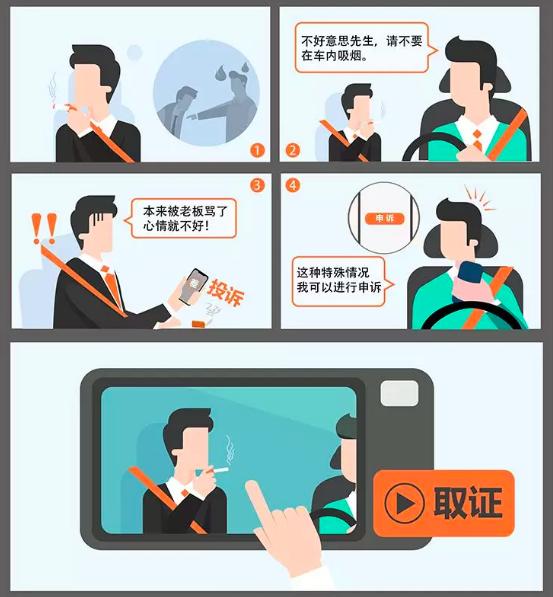 1

不好意思先生，请不要在车内吸烟。

2

3

!!

本来被老板骂了心情就不好！

投诉

4

申诉

这种特殊情况我可以进行申诉

取证