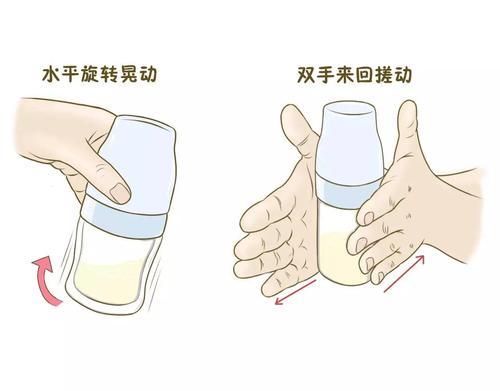 水平旋转晃动

双手来回搓动