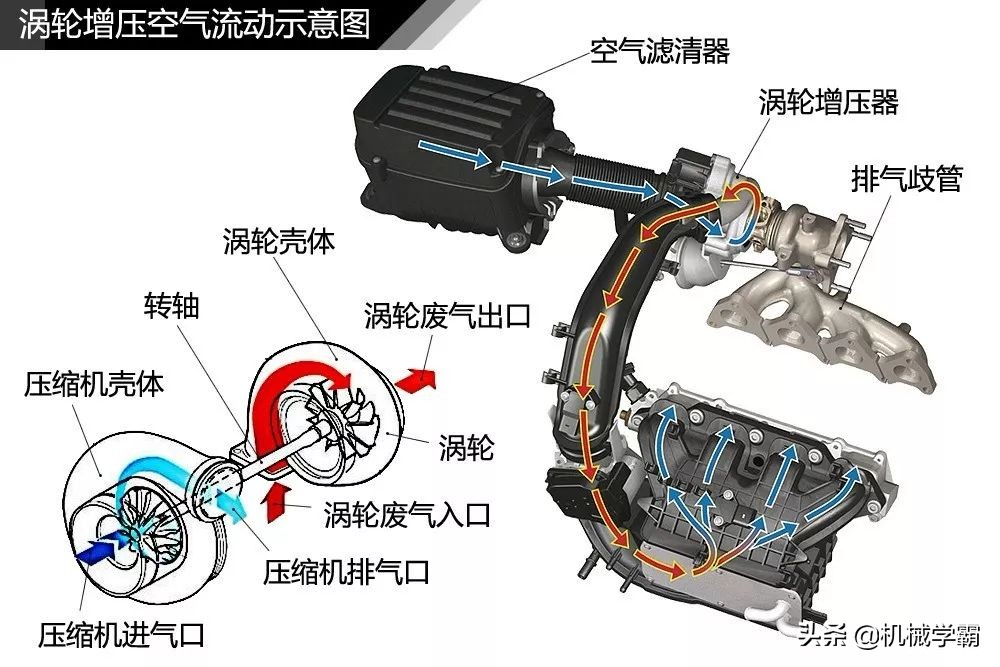 涡轮增压空气流动示意图

空气滤清器

涡轮增压器

排气歧管

涡轮壳体

转轴

涡轮废气出口

压缩机壳体

涡轮

涡轮废气入口

压缩机排气口

压缩机进气口

头条 @机械学霸