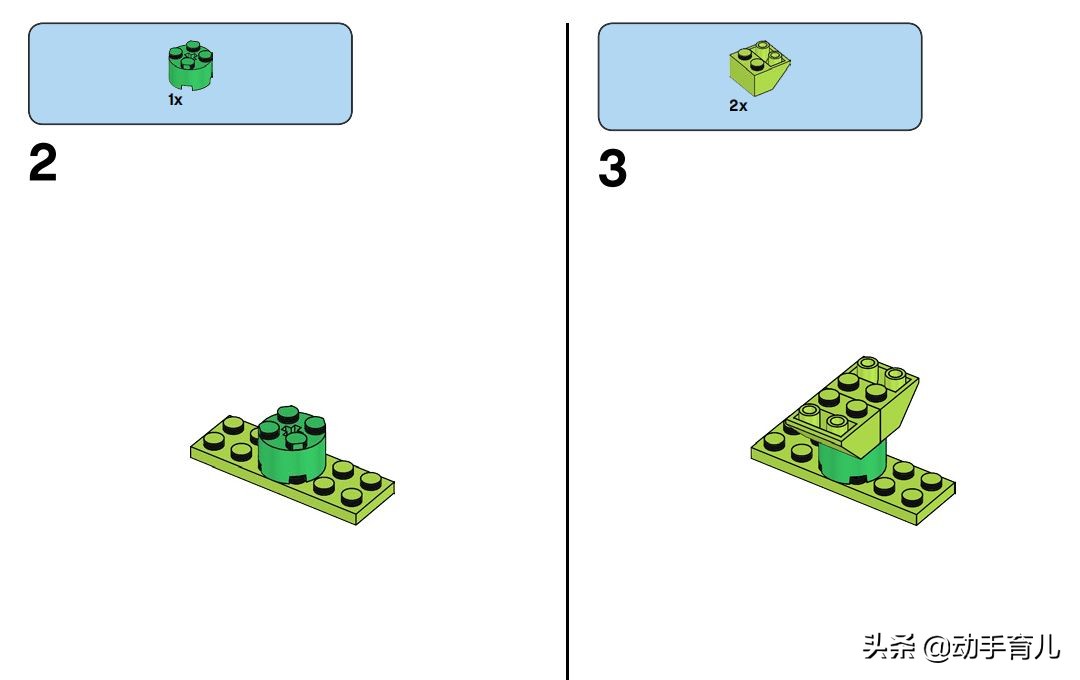 1x

2

2x

3

头条 @动手育儿