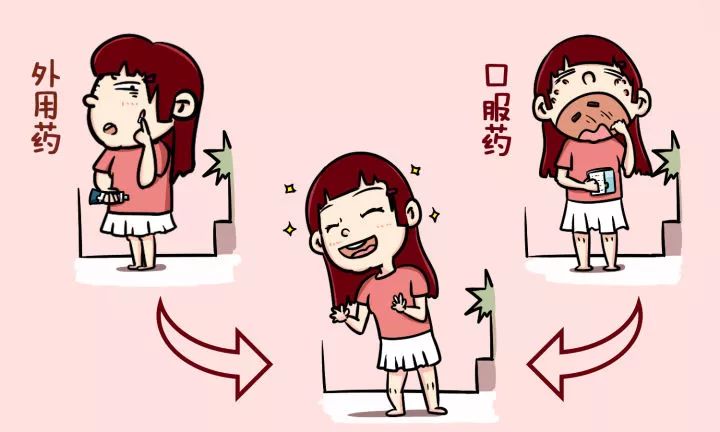 外用药

口服药