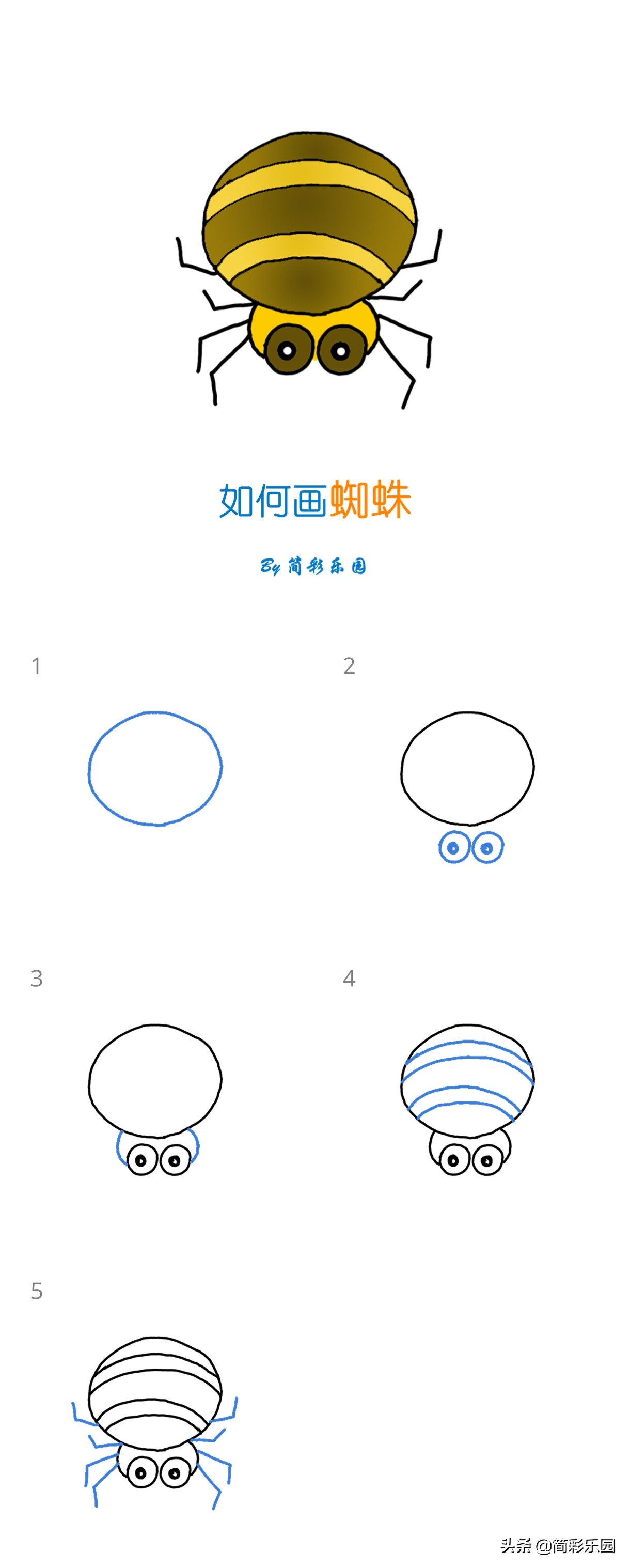 如何画蜘蛛

By 简彩乐园

1

2

3

4

5

头条 @简彩乐园