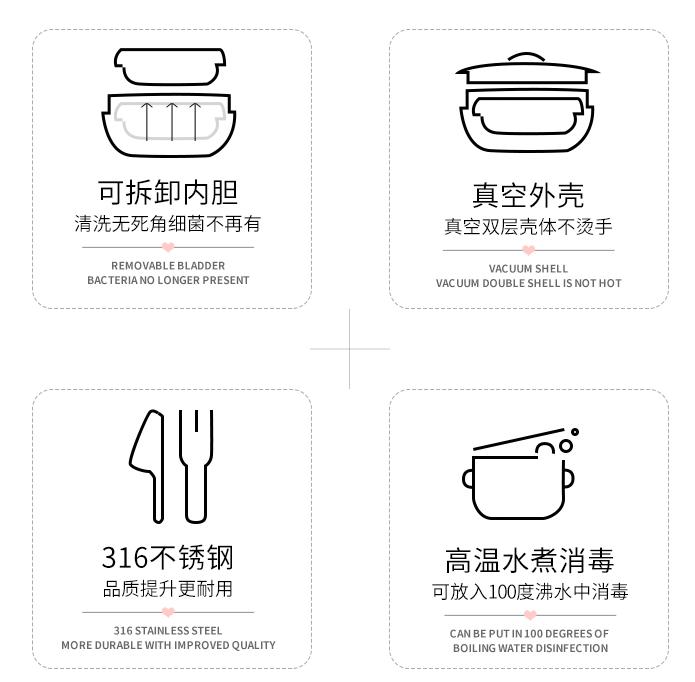 可拆卸内胆
清洗无死角细菌不再有

REMOVABLE BLADDER
BACTERIA NO LONGER PRESENT

真空外壳
真空双层壳体不烫手

VACUUM SHELL
VACUUM DOUBLE SHELL IS NOT HOT

316不锈钢
品质提升更耐用

316 STAINLESS STEEL
MORE DURABLE WITH IMPROVED QUALITY

高温水煮消毒
可放入100度沸水中消毒

CAN BE PUT IN 100 DEGREES OF
BOILING WATER DISINFECTION