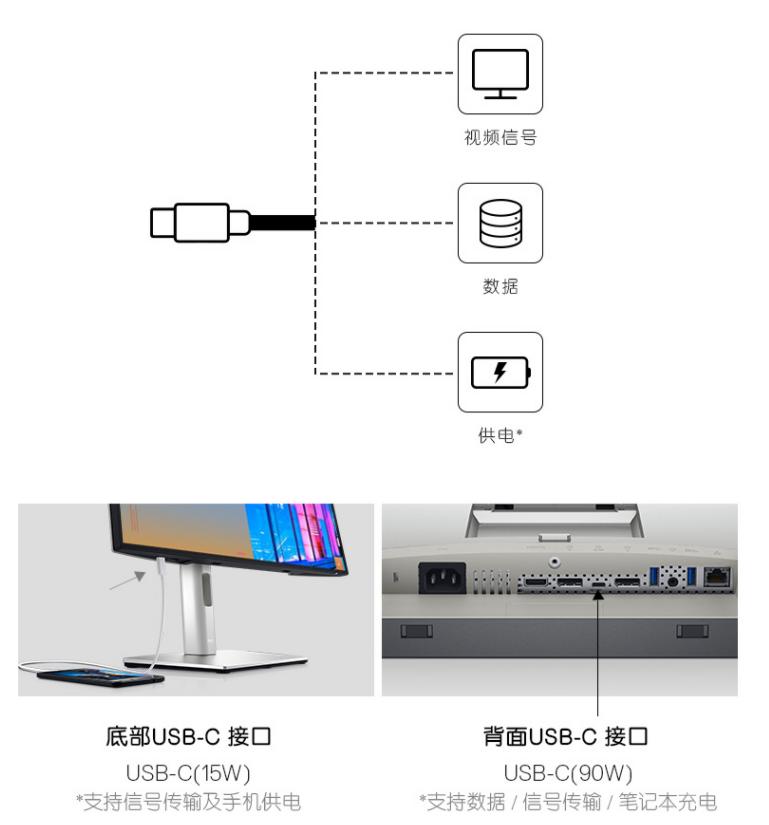 视频信号

数据

供电*

底部USB-C 接口
USB-C(15W)
*支持信号传输及手机供电

背面USB-C 接口
USB-C(90W)
*支持数据 / 信号传输 / 笔记本充电