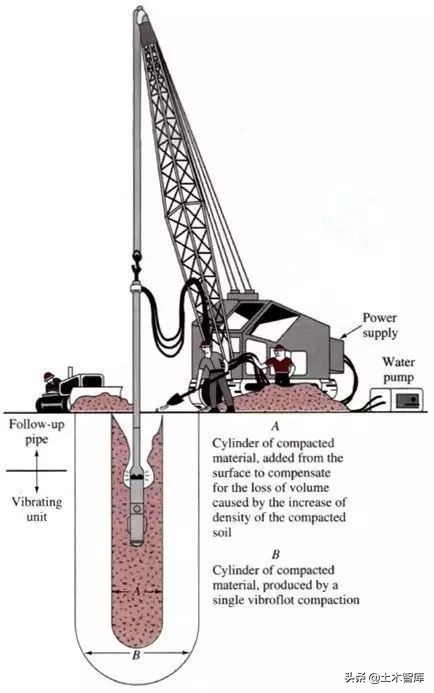 Power supply

Water pump

Follow-up pipe

Vibrating unit

A
Cylinder of compacted material, added from the surface to compensate for the loss of volume caused by the increase of density of the compacted soil

B
Cylinder of compacted material, produced by a single vibroflot compaction

A

B

头条 @土木智库