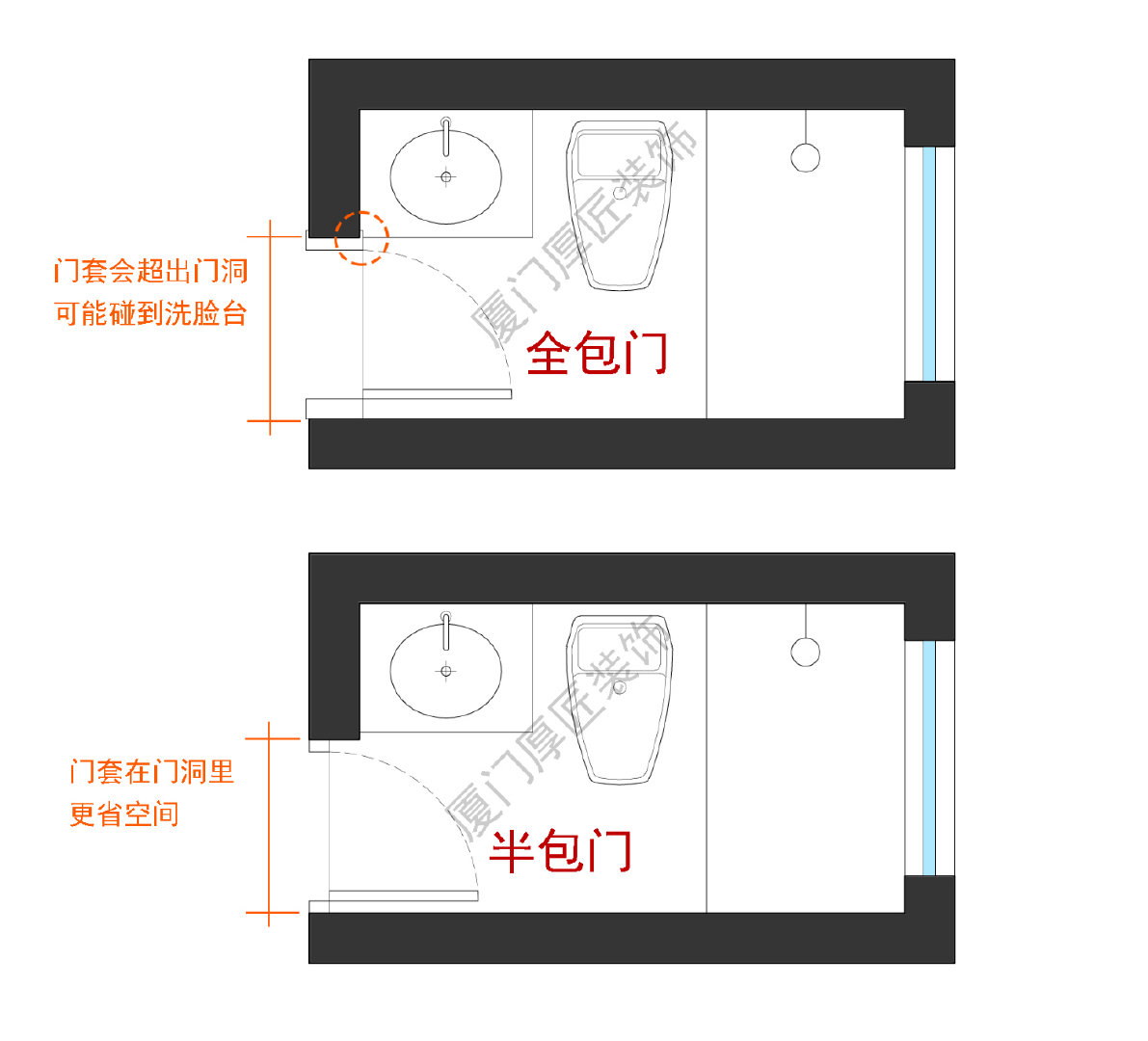 门套会超出门洞
可能碰到洗脸台

厦门厚匠装饰

全包门

门套在门洞里
更省空间

厦门厚匠装饰

半包门