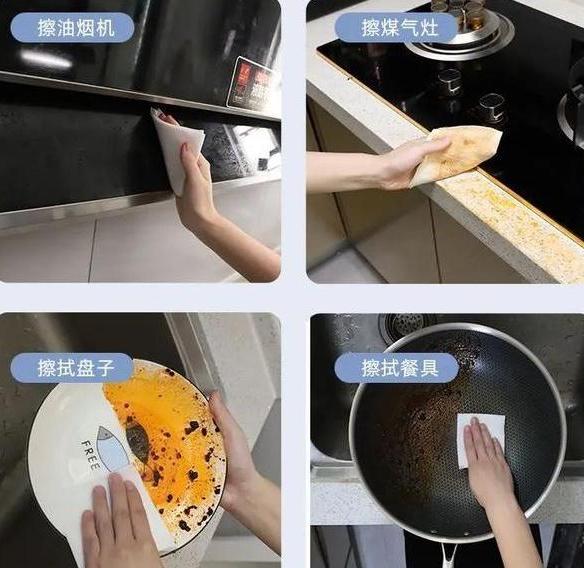 擦油烟机

擦煤气灶

擦拭盘子

FREE

擦拭餐具