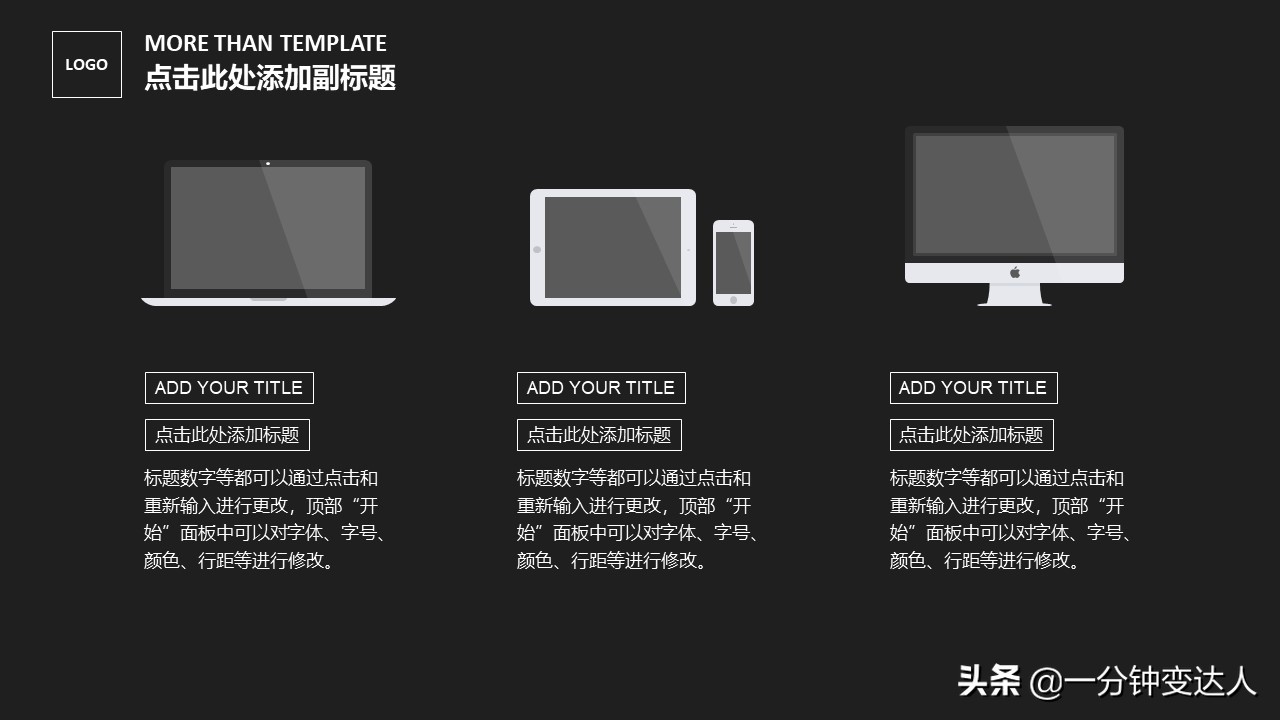 LOGO

MORE THAN TEMPLATE
点击此处添加副标题

ADD YOUR TITLE

点击此处添加标题

标题数字等都可以通过点击和重新输入进行更改，顶部“开始”面板中可以对字体、字号、颜色、行距等进行修改。

ADD YOUR TITLE

点击此处添加标题

标题数字等都可以通过点击和重新输入进行更改，顶部“开始”面板中可以对字体、字号、颜色、行距等进行修改。

ADD YOUR TITLE

点击此处添加标题

标题数字等都可以通过点击和重新输入进行更改，顶部“开始”面板中可以对字体、字号、颜色、行距等进行修改。

头条 @一分钟变达人