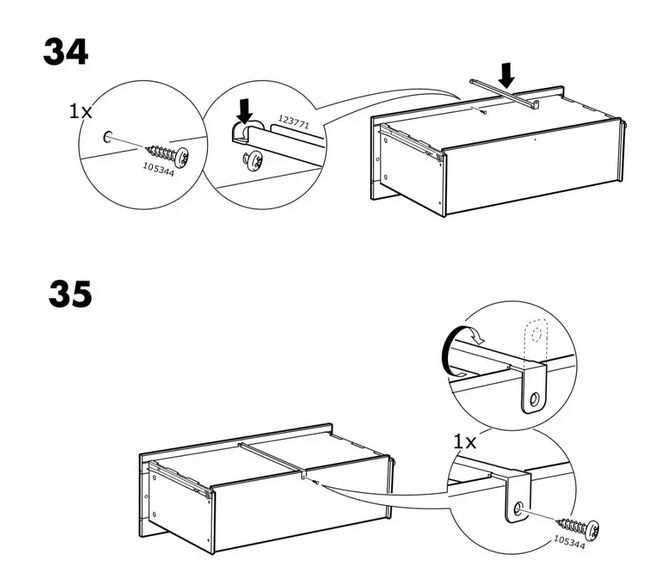 34

1x

105344

123771

35

1x

105344