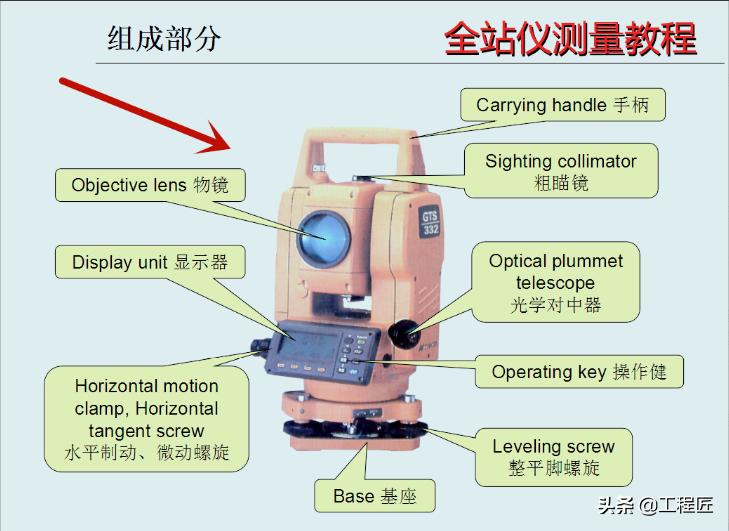 组成部分

全站仪测量教程

Carrying handle 手柄

Sighting collimator 粗瞄镜

Objective lens 物镜

GTS 332

Display unit 显示器

Optical plummet telescope 光学对中器

Operating key 操作健

Horizontal motion clamp, Horizontal tangent screw 水平制动、微动螺旋

Leveling screw 整平脚螺旋

Base 基座

头条 @工程匠