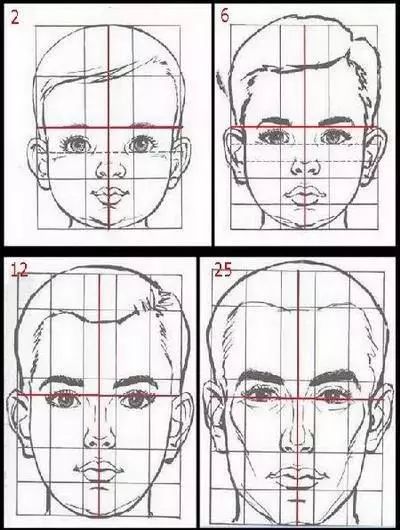 2

6

12

25