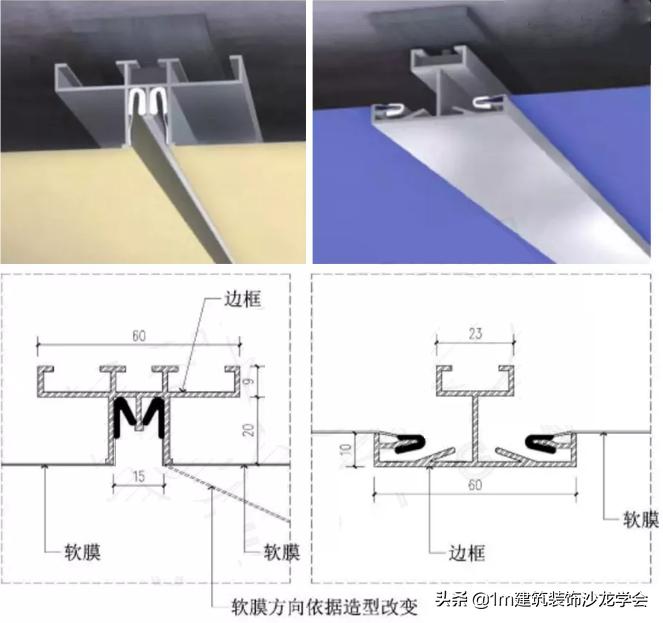 边框

60

9

20

15

软膜

软膜

软膜方向依据造型改变

23

10

60

软膜

边框

头条 @1m建筑装饰沙龙学会