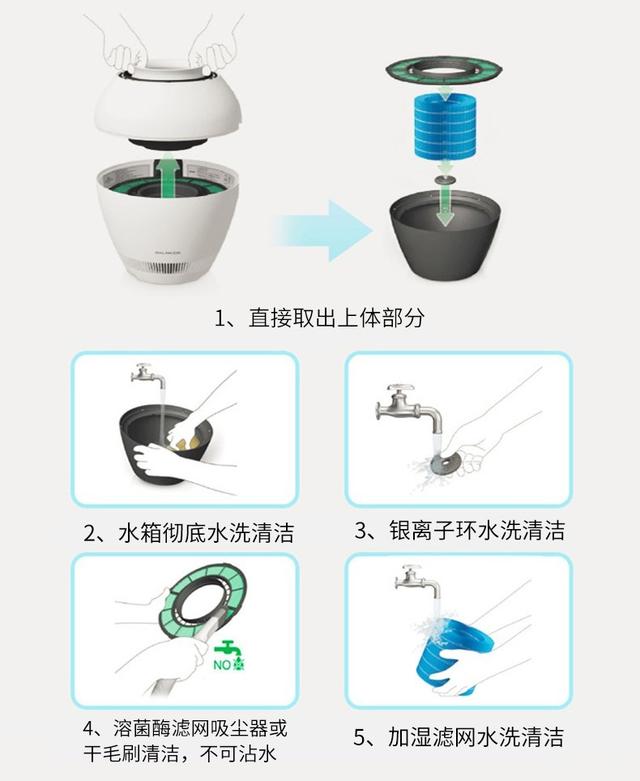 BALMUDA

1、直接取出上体部分

2、水箱彻底水洗清洁

3、银离子环水洗清洁

NO

4、溶菌酶滤网吸尘器或干毛刷清洁，不可沾水

5、加湿滤网水洗清洁