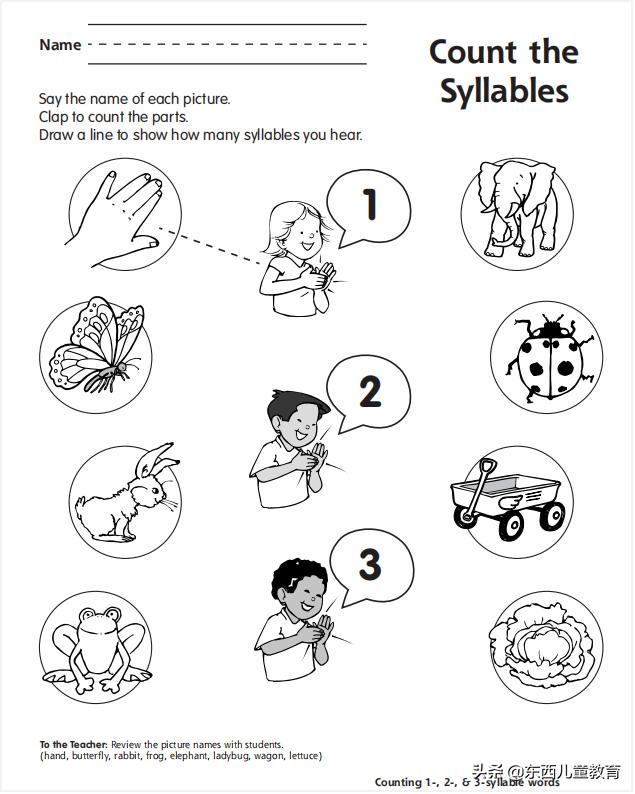 Name

Count the Syllables

Say the name of each picture.
Clap to count the parts.
Draw a line to show how many syllables you hear.

1

2

3

To the Teacher: Review the picture names with students.
(hand, butterfly, rabbit, frog, elephant, ladybug, wagon, lettuce)

Counting 1-, 2-, & 3-syllable words

头条 @东西儿童教育