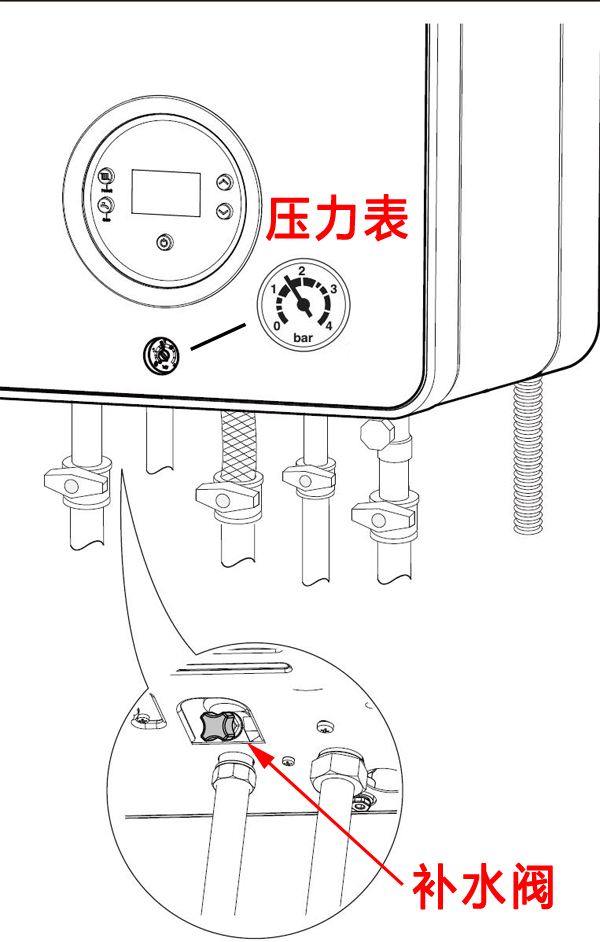 压力表

0
1
2
3
4
bar

补水阀