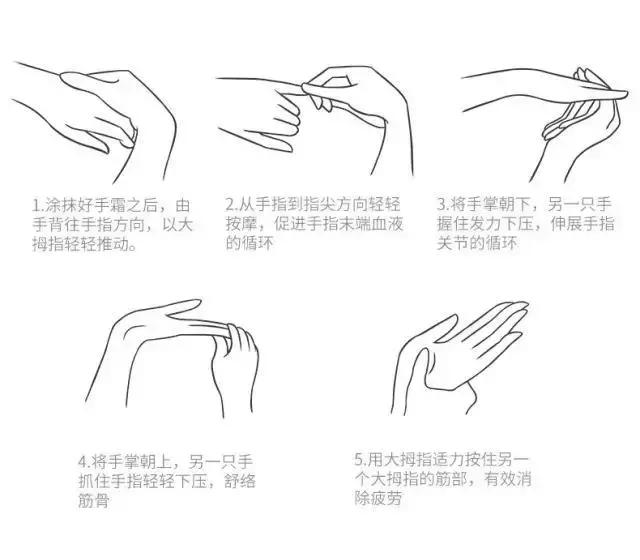 1.涂抹好手霜之后，由手背往手指方向，以大拇指轻轻推动。

2.从手指到指尖方向轻轻按摩，促进手指末端血液的循环

3.将手掌朝下，另一只手握住发力下压，伸展手指关节的循环

4.将手掌朝上，另一只手抓住手指轻轻下压，舒络筋骨

5.用大拇指适力按住另一个大拇指的筋部，有效消除疲劳