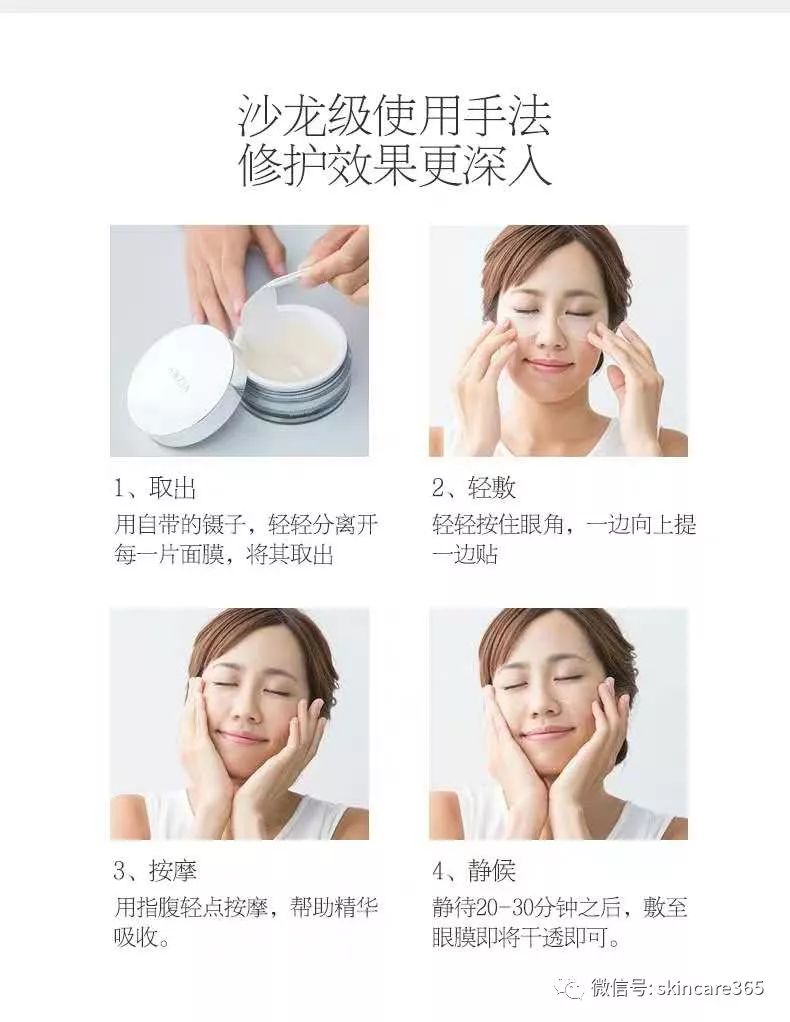 沙龙级使用手法
修护效果更深入

1、取出
用自带的镊子，轻轻分离开每一片面膜，将其取出

2、轻敷
轻轻按住眼角，一边向上提一边贴

3、按摩
用指腹轻点按摩，帮助精华吸收。

4、静候
静待20-30分钟之后，敷至眼膜即将干透即可。

微信号: skincare365