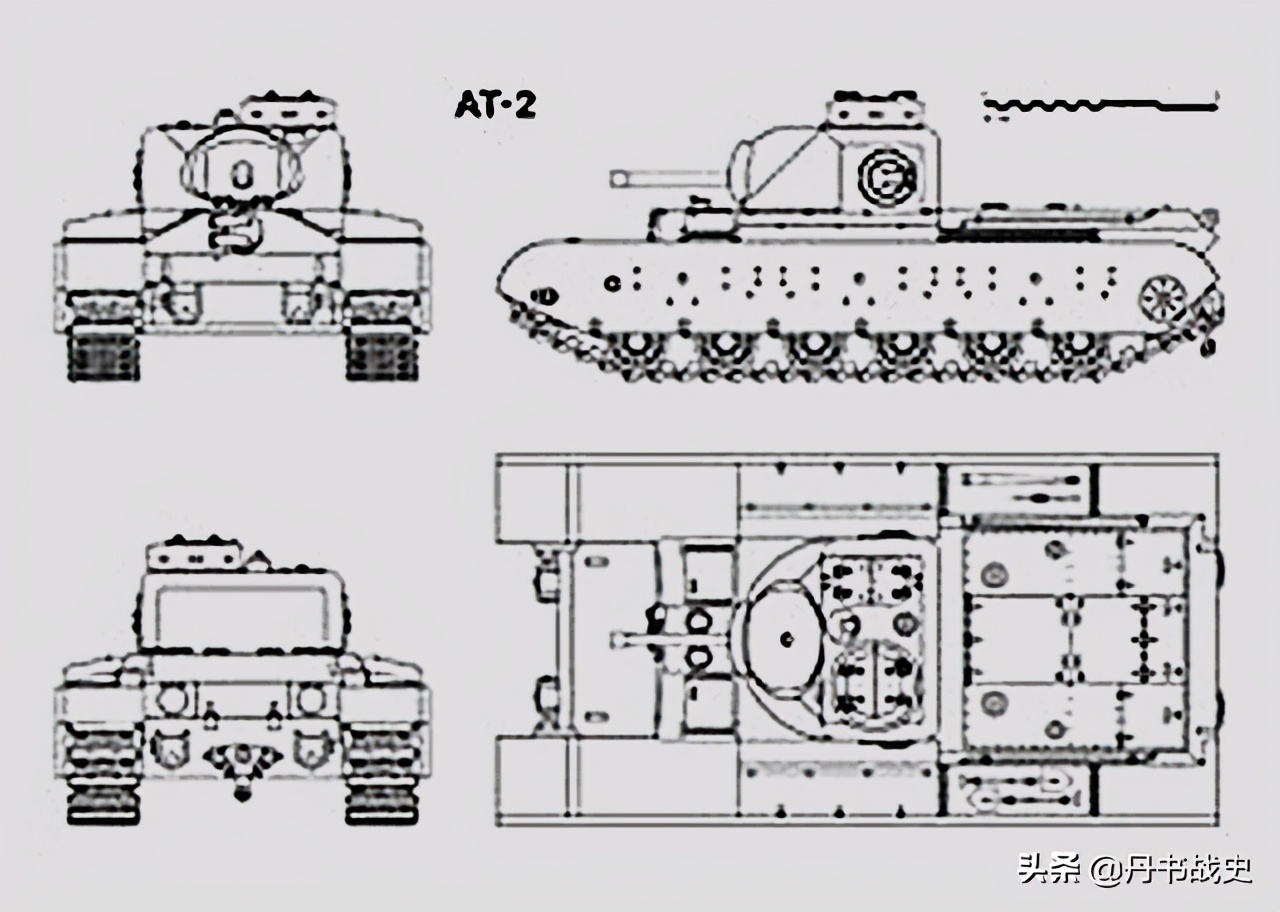 AT-2

头条 @丹书战史