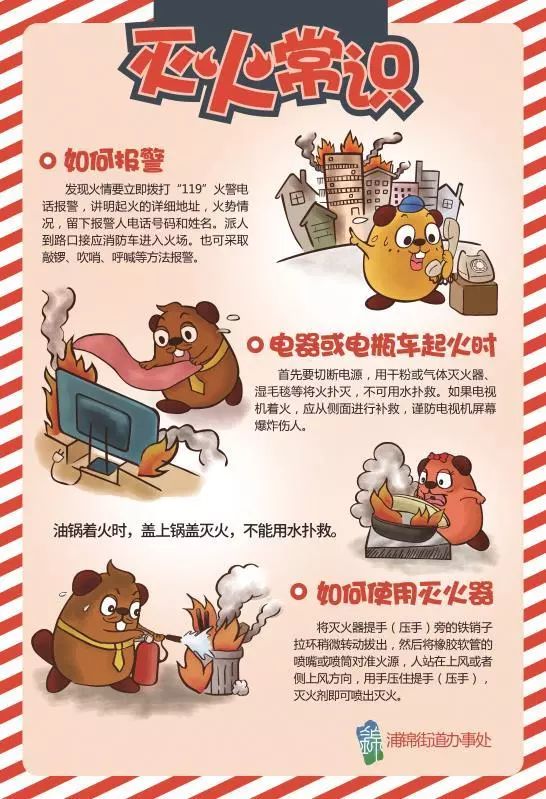 灭火常识

如何报警

发现火情要立即拨打“119”火警电话报警，讲明起火的详细地址，火势情况，留下报警人电话号码和姓名。派人到路口接应消防车进入火场。也可采取敲锣、吹哨、呼喊等方法报警。

电器或电瓶车起火时

首先要切断电源，用干粉或气体灭火器、湿毛毯等将火扑灭，不可用水扑救。如果电视机着火，应从侧面进行补救，谨防电视机屏幕爆炸伤人。

油锅着火时，盖上锅盖灭火，不能用水扑救。

如何使用灭火器

将灭火器提手（压手）旁的铁销子拉环稍微转动拔出，然后将橡胶软管的喷嘴或喷筒对准火源，人站在上风或者侧上风方向，用手压住提手（压手），灭火剂即可喷出灭火。

浦锦街道办事处