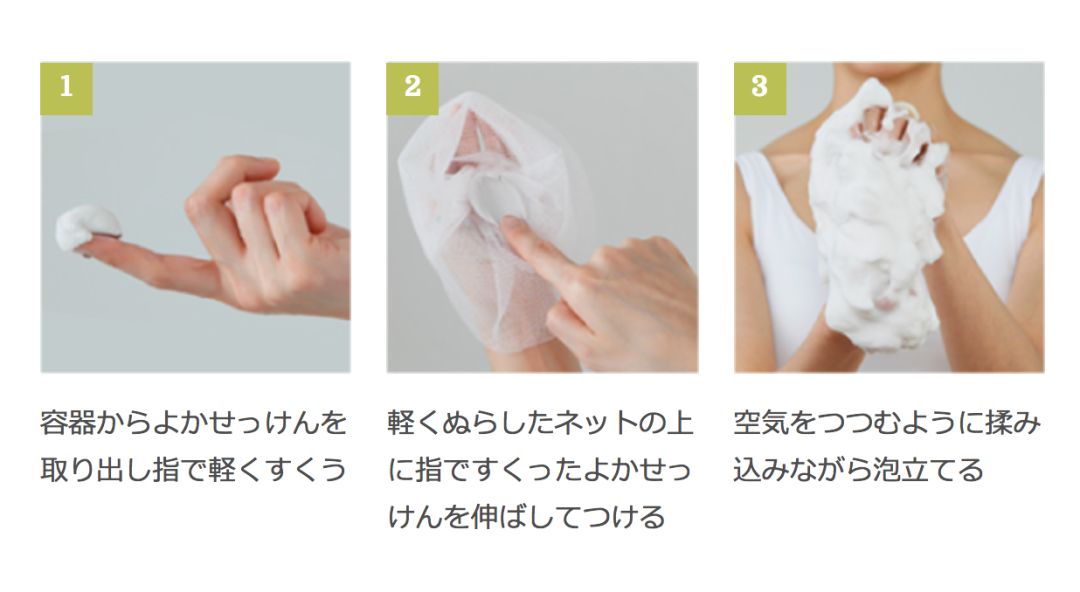 1

容器からよかせっけんを取り出し指で軽くすくう

2

軽くぬらしたネットの上に指ですくったよかせっけんを伸ばしてつける

3

空気をつつむように揉み込みながら泡立てる