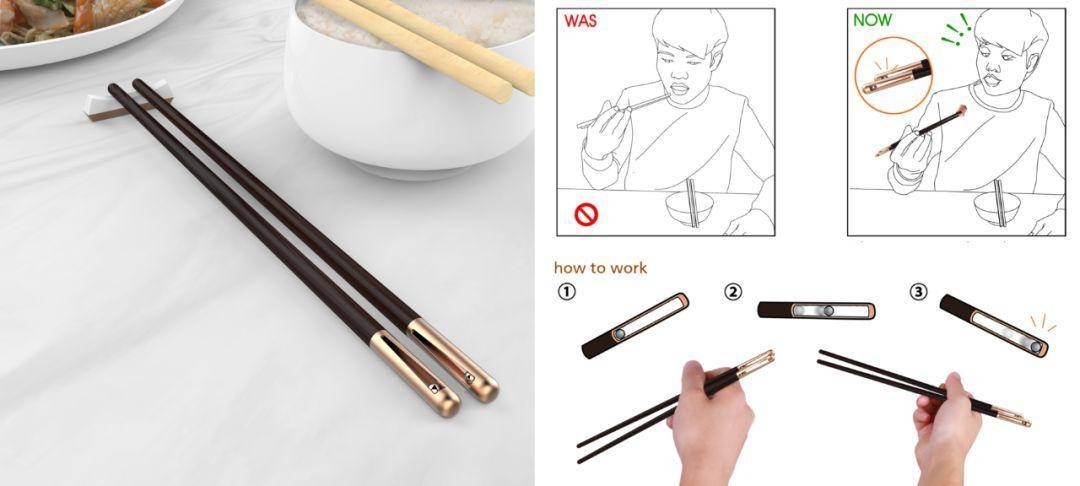 WAS

NOW

how to work

①

②

③