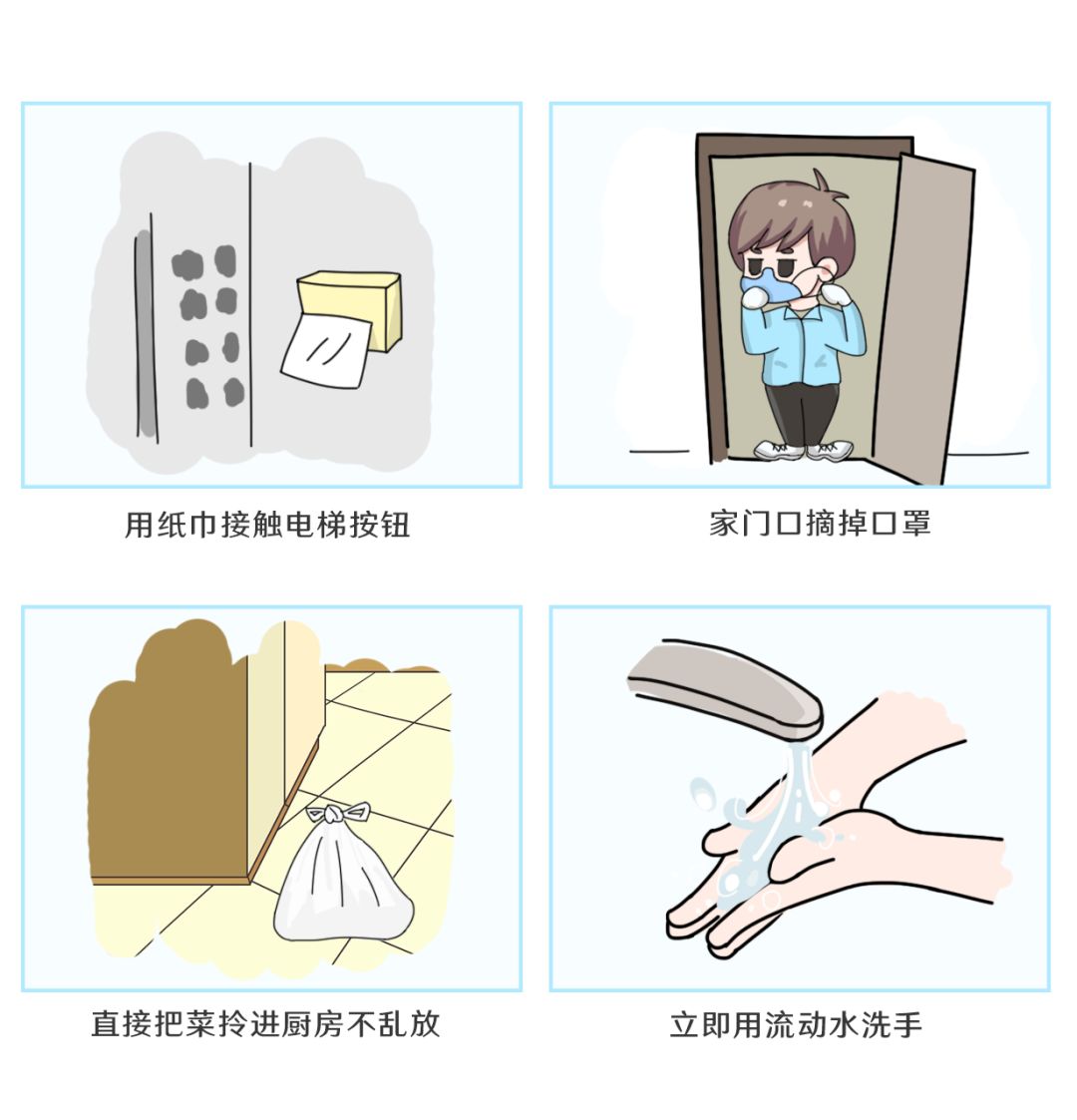 用纸巾接触电梯按钮

家门口摘掉口罩

直接把菜拎进厨房不乱放

立即用流动水洗手