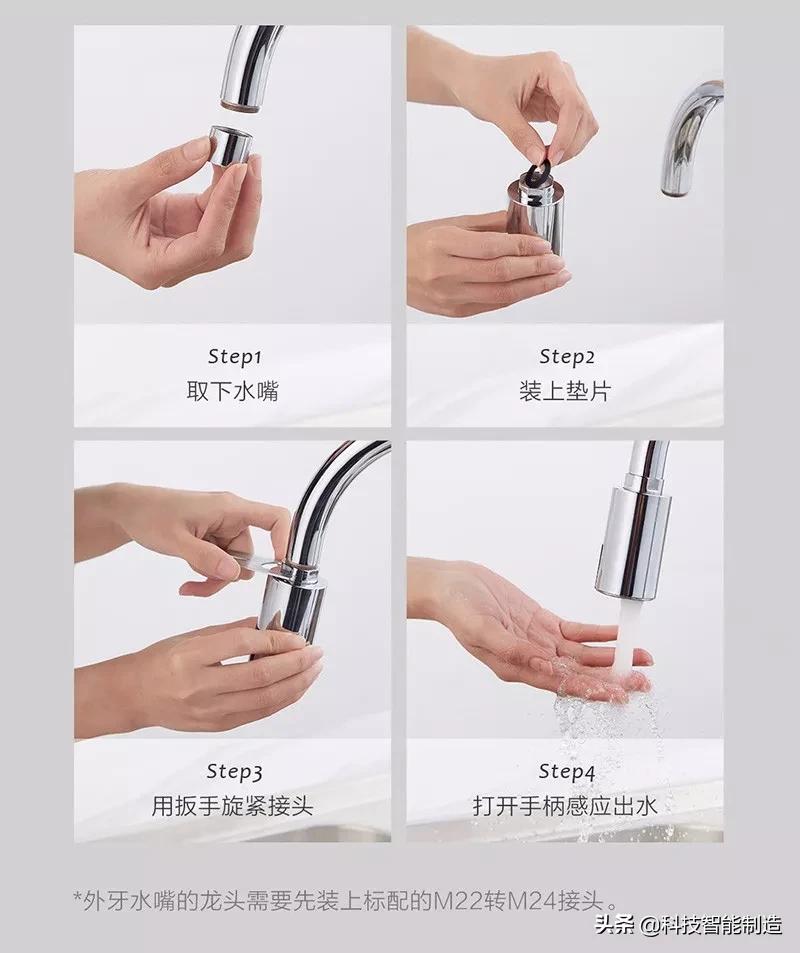 Step1
取下水嘴

Step2
装上垫片

Step3
用扳手旋紧接头

Step4
打开手柄感应出水

*外牙水嘴的龙头需要先装上标配的M22转M24接头。

头条 @科技智能制造