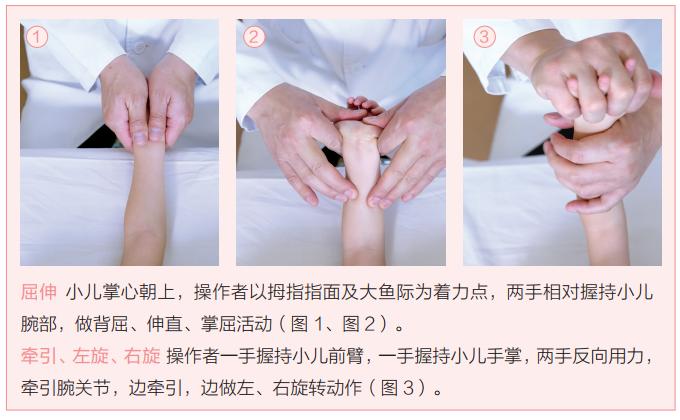 ①

②

③

屈伸 小儿掌心朝上，操作者以拇指指面及大鱼际为着力点，两手相对握持小儿腕部，做背屈、伸直、掌屈活动（图 1、图 2）。

牵引、左旋、右旋 操作者一手握持小儿前臂，一手握持小儿手掌，两手反向用力，牵引腕关节，边牵引，边做左、右旋转动作（图 3）。