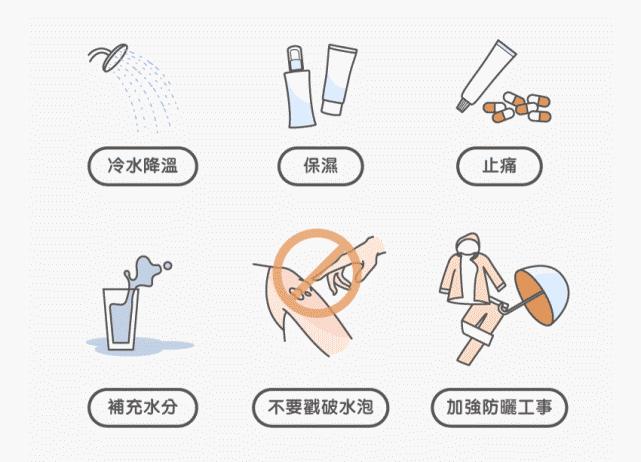 冷水降溫

保濕

止痛

補充水分

不要戳破水泡

加強防曬工事