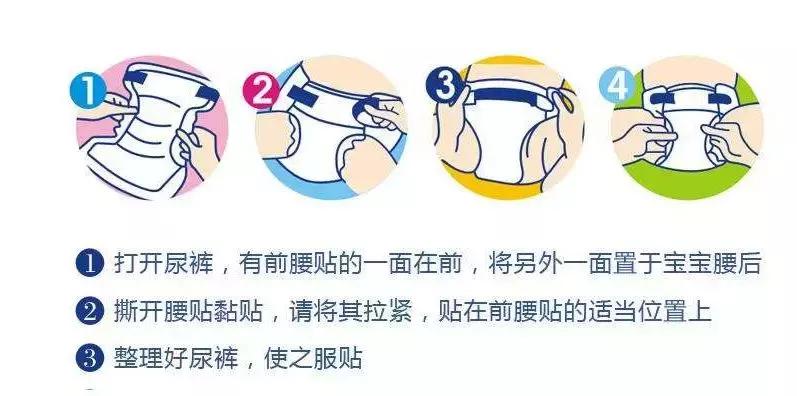 1 2 3 4

1 打开尿裤，有前腰贴的一面在前，将另外一面置于宝宝腰后

2 撕开腰贴黏贴，请将其拉紧，贴在前腰贴的适当位置上

3 整理好尿裤，使之服贴