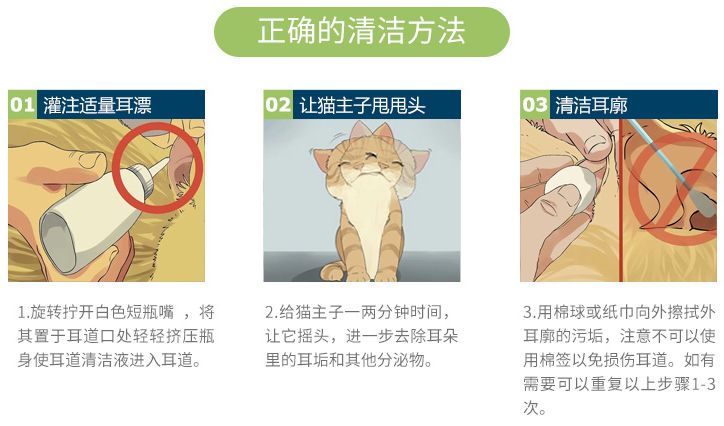 正确的清洁方法

01 灌注适量耳漂

1.旋转拧开白色短瓶嘴 ，将其置于耳道口处轻轻挤压瓶身使耳道清洁液进入耳道。

02 让猫主子甩甩头

2.给猫主子一两分钟时间，让它摇头，进一步去除耳朵里的耳垢和其他分泌物。

03 清洁耳廓

3.用棉球或纸巾向外擦拭外耳廓的污垢，注意不可以使用棉签以免损伤耳道。如有需要可以重复以上步骤1-3次。