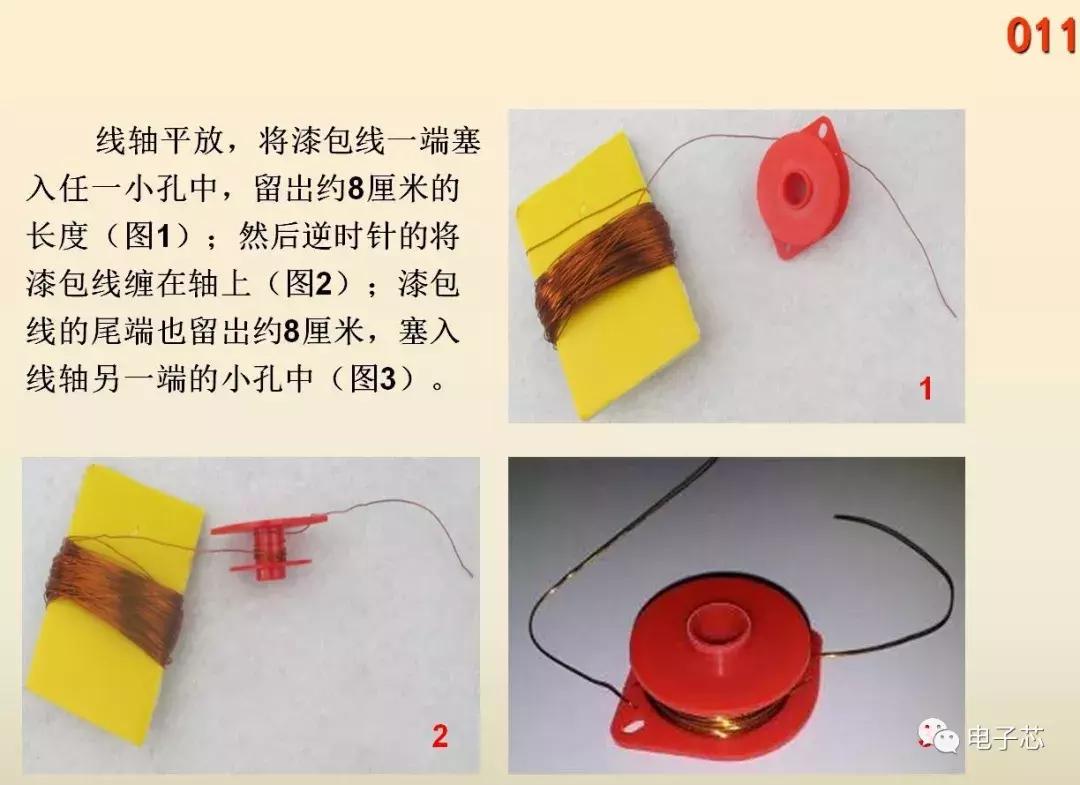 011

线轴平放，将漆包线一端塞入任一小孔中，留出约8厘米的长度（图1）；然后逆时针的将漆包线缠在轴上（图2）；漆包线的尾端也留出约8厘米，塞入线轴另一端的小孔中（图3）。

1

2

电子芯