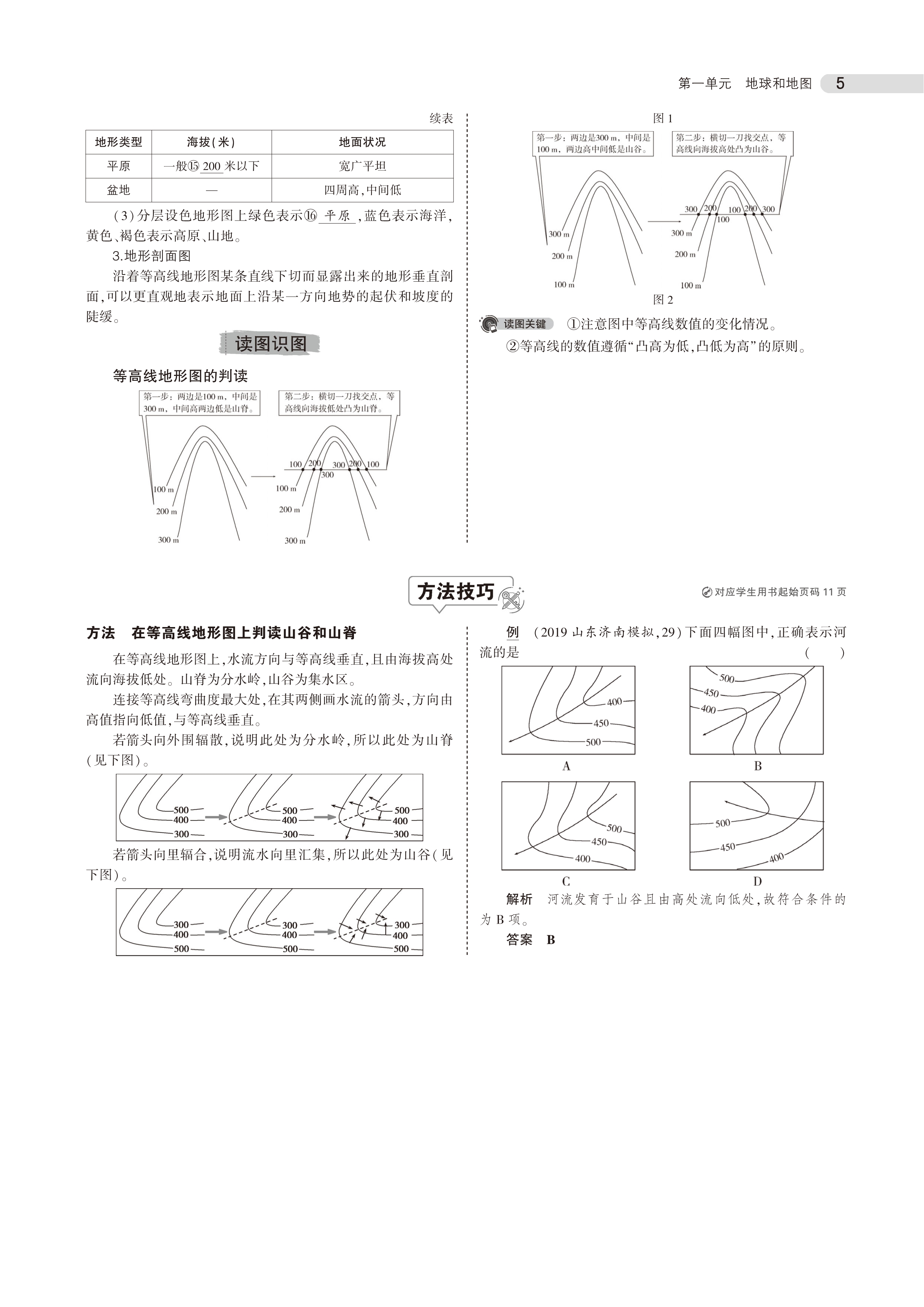 第一单元　地球和地图　5

续表

| 地形类型 | 海拔(米) | 地面状况 |
|---|---|---|
| 平原 | 一般⑮ 200 米以下 | 宽广平坦 |
| 盆地 | — | 四周高,中间低 |

(3)分层设色地形图上绿色表示⑯ 平原 ,蓝色表示海洋,黄色、褐色表示高原、山地。

3.地形剖面图

沿着等高线地形图某条直线下切而显露出来的地形垂直剖面,可以更直观地表示地面上沿某一方向地势的起伏和坡度的陡缓。

读图识图

等高线地形图的判读

第一步:两边是100 m,中间是300 m,中间高两边低是山脊。

第二步:横切一刀找交点,等高线向海拔低处凸为山脊。

100 m
200 m
300 m
100 200 300 200 100
300
100 m
200 m
300 m

图 1

第一步:两边是300 m,中间是100 m,两边高中间低是山谷。

第二步:横切一刀找交点,等高线向海拔高处凸为山谷。

300 m
200 m
100 m
300 200 100 200 300
100
300 m
200 m
100 m

图 2

读图关键　①注意图中等高线数值的变化情况。

②等高线的数值遵循“凸高为低,凸低为高”的原则。

方法技巧

对应学生用书起始页码 11 页

方法　在等高线地形图上判读山谷和山脊

在等高线地形图上,水流方向与等高线垂直,且由海拔高处流向海拔低处。山脊为分水岭,山谷为集水区。

连接等高线弯曲度最大处,在其两侧画水流的箭头,方向由高值指向低值,与等高线垂直。

若箭头向外围辐散,说明此处为分水岭,所以此处为山脊(见下图)。

500 400 300　500 400 300　500 400 300

若箭头向里辐合,说明流水向里汇集,所以此处为山谷(见下图)。

300 400 500　300 400 500　300 400 500

例　(2019 山东济南模拟,29)下面四幅图中,正确表示河流的是　(　　)

400 450 500
A

500 450 400
B

500 450 400
C

500 450 400
D

解析　河流发育于山谷且由高处流向低处,故符合条件的为 B 项。

答案　B