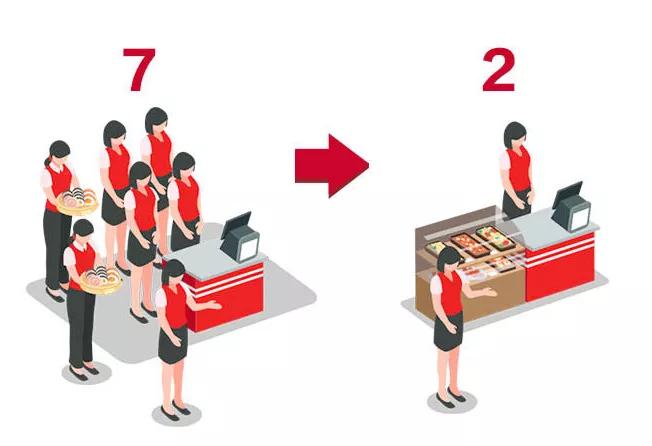 7

2