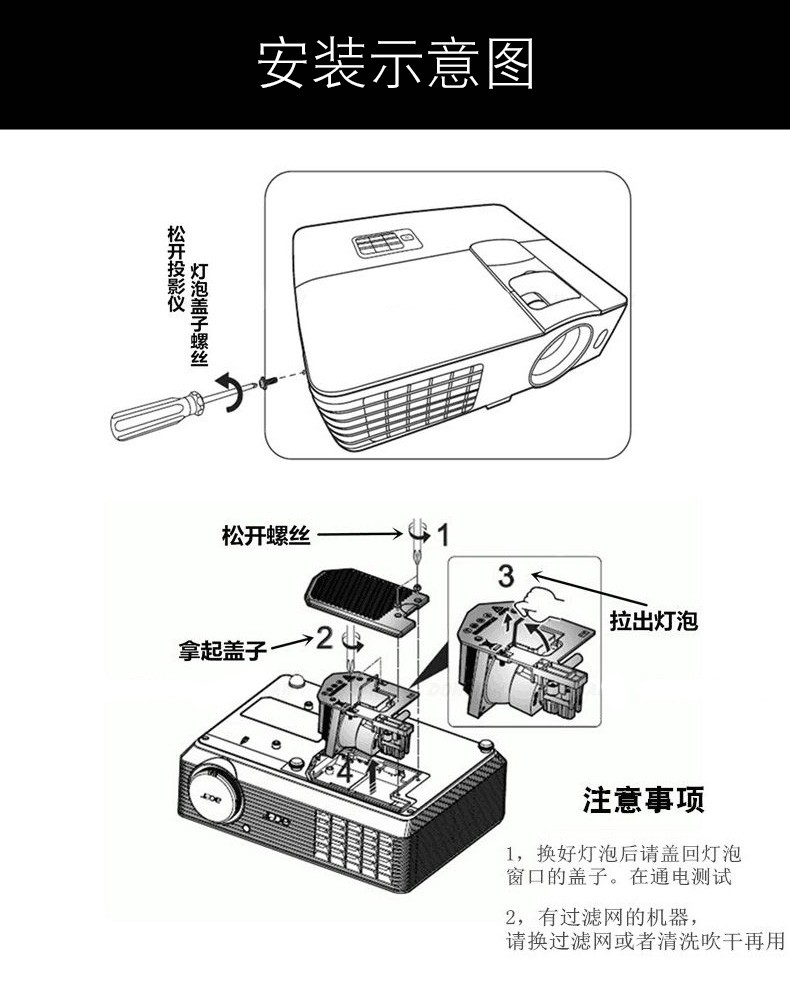 安装示意图

松开投影仪
灯泡盖子螺丝

松开螺丝
1
3
拉出灯泡
拿起盖子
2
4
acer

注意事项

1，换好灯泡后请盖回灯泡窗口的盖子。在通电测试

2，有过滤网的机器，请换过滤网或者清洗吹干再用