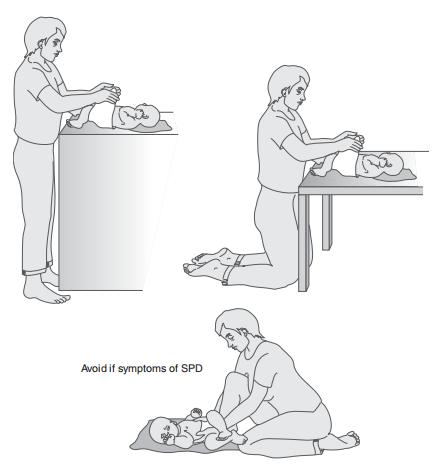 Avoid if symptoms of SPD